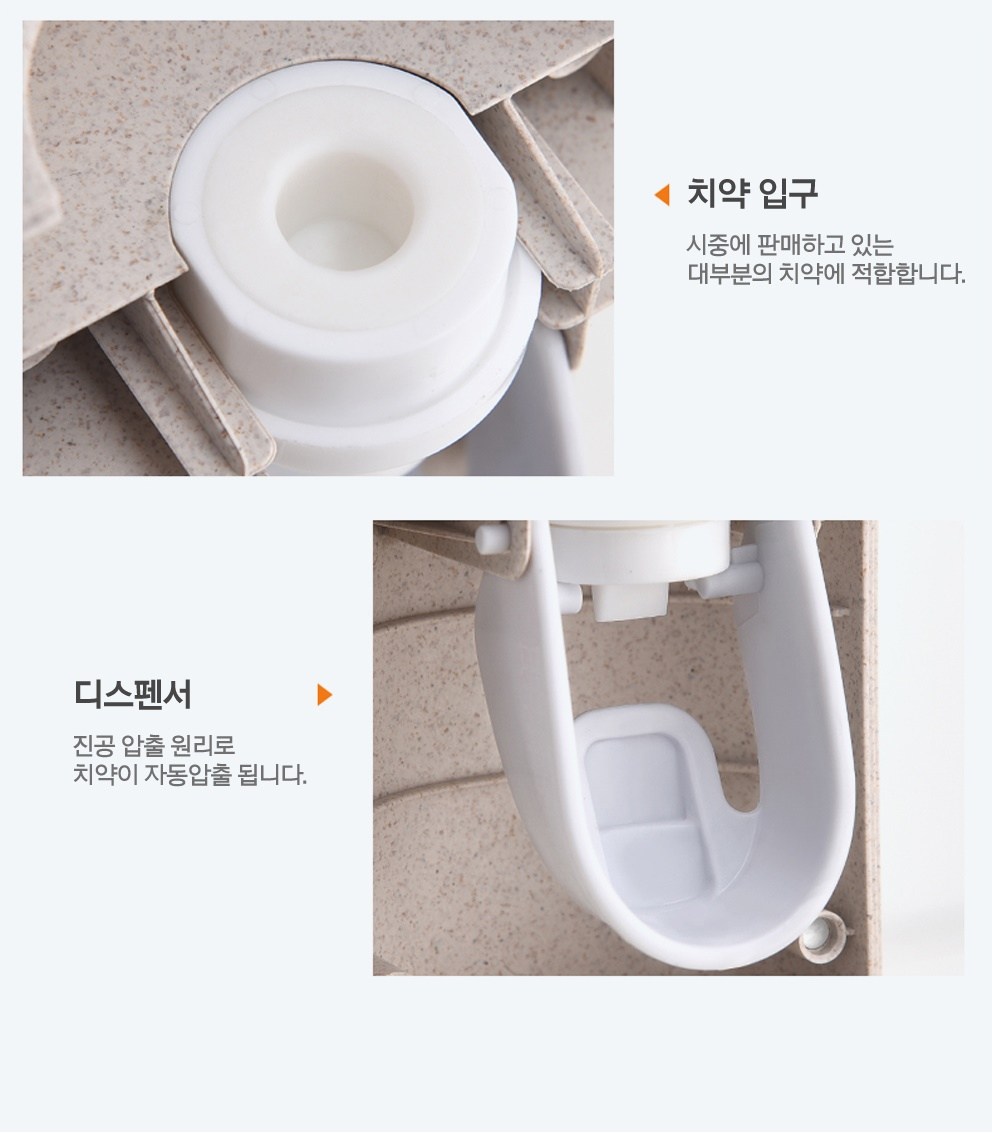 치약 입구

시중에 판매하고 있는
대부분의 치약에 적합합니다.

디스펜서

진공 압출 원리로
치약이 자동압출 됩니다.