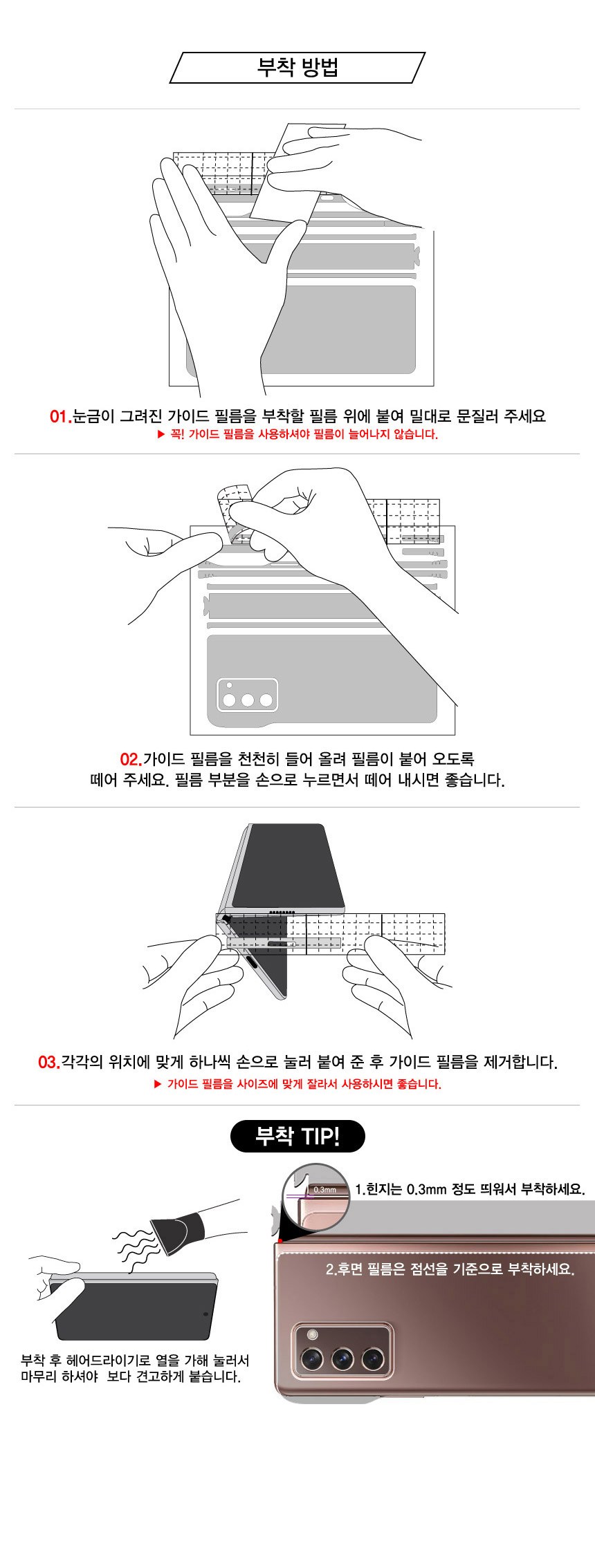 부착 방법

01.눈금이 그려진 가이드 필름을 부착할 필름 위에 붙여 밀대로 문질러 주세요
▶ 꼭! 가이드 필름을 사용하셔야 필름이 늘어나지 않습니다.

02.가이드 필름을 천천히 들어 올려 필름이 붙어 오도록 떼어 주세요. 필름 부분을 손으로 누르면서 떼어 내시면 좋습니다.

03.각각의 위치에 맞게 하나씩 손으로 눌러 붙여 준 후 가이드 필름을 제거합니다.
▶ 가이드 필름을 사이즈에 맞게 잘라서 사용하시면 좋습니다.

부착 TIP!

0.3mm

1.힌지는 0.3mm 정도 띄워서 부착하세요.

2.후면 필름은 점선을 기준으로 부착하세요.

부착 후 헤어드라이기로 열을 가해 눌러서 마무리 하셔야 보다 견고하게 붙습니다.