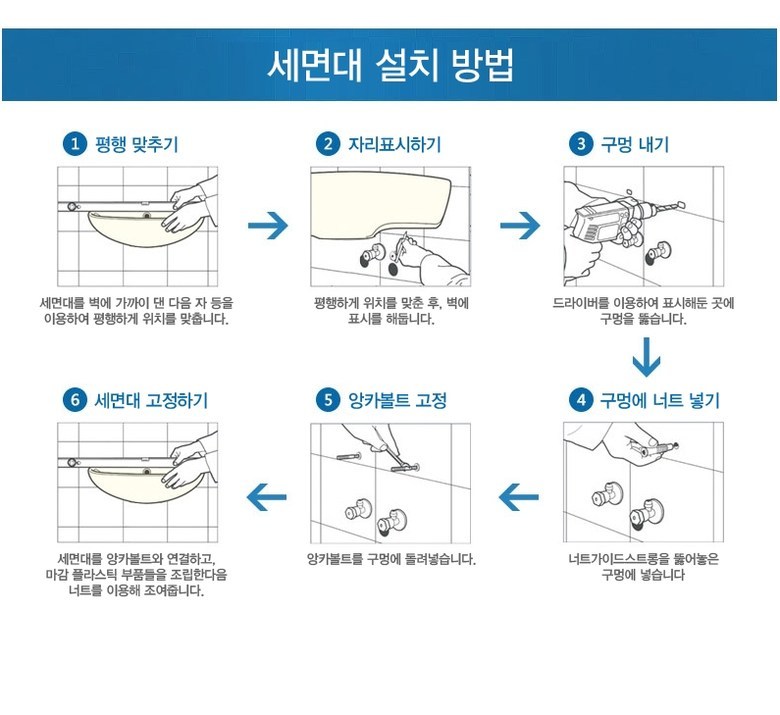 세면대 설치 방법

1 평행 맞추기

세면대를 벽에 가까이 댄 다음 자 등을 이용하여 평행하게 위치를 맞춥니다.

2 자리표시하기

평행하게 위치를 맞춘 후, 벽에 표시를 해둡니다.

3 구멍 내기

드라이버를 이용하여 표시해둔 곳에 구멍을 뚫습니다.

4 구멍에 너트 넣기

너트가이드스트롱을 뚫어놓은 구멍에 넣습니다

5 앙카볼트 고정

앙카볼트를 구멍에 돌려넣습니다.

6 세면대 고정하기

세면대를 앙카볼트와 연결하고, 마감 플라스틱 부품들을 조립한다음 너트를 이용해 조여줍니다.