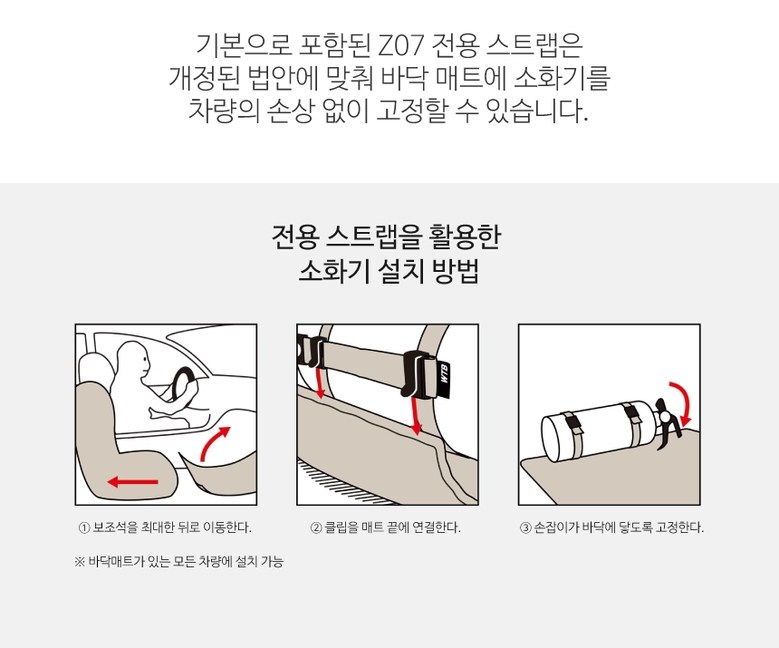 기본으로 포함된 Z07 전용 스트랩은
개정된 법안에 맞춰 바닥 매트에 소화기를
차량의 손상 없이 고정할 수 있습니다.

전용 스트랩을 활용한
소화기 설치 방법

WTB

① 보조석을 최대한 뒤로 이동한다.

② 클립을 매트 끝에 연결한다.

③ 손잡이가 바닥에 닿도록 고정한다.

※ 바닥매트가 있는 모든 차량에 설치 가능