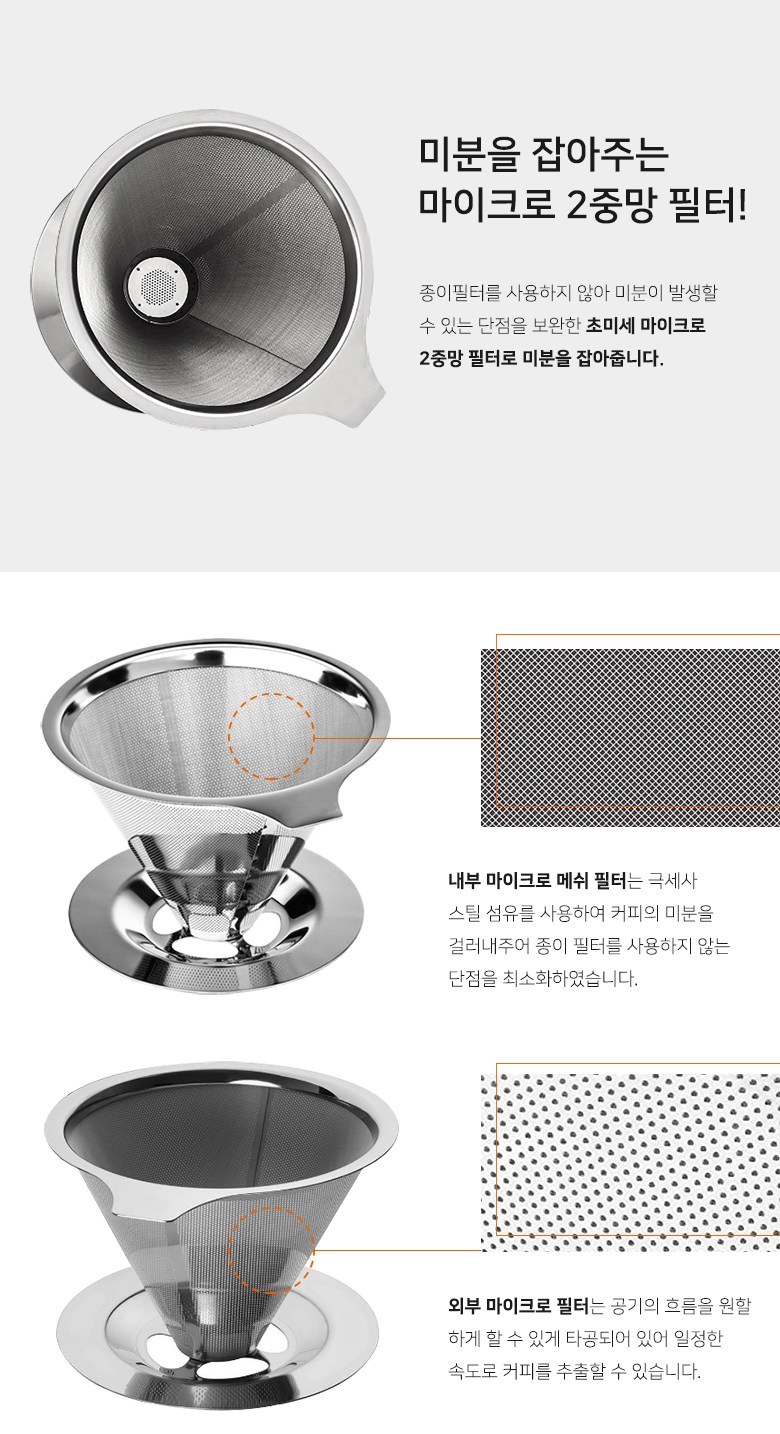 미분을 잡아주는
마이크로 2중망 필터!

종이필터를 사용하지 않아 미분이 발생할 수 있는 단점을 보완한 초미세 마이크로 2중망 필터로 미분을 잡아줍니다.

내부 마이크로 메쉬 필터는 극세사 스틸 섬유를 사용하여 커피의 미분을 걸러내주어 종이 필터를 사용하지 않는 단점을 최소화하였습니다.

외부 마이크로 필터는 공기의 흐름을 원할하게 할 수 있게 타공되어 있어 일정한 속도로 커피를 추출할 수 있습니다.