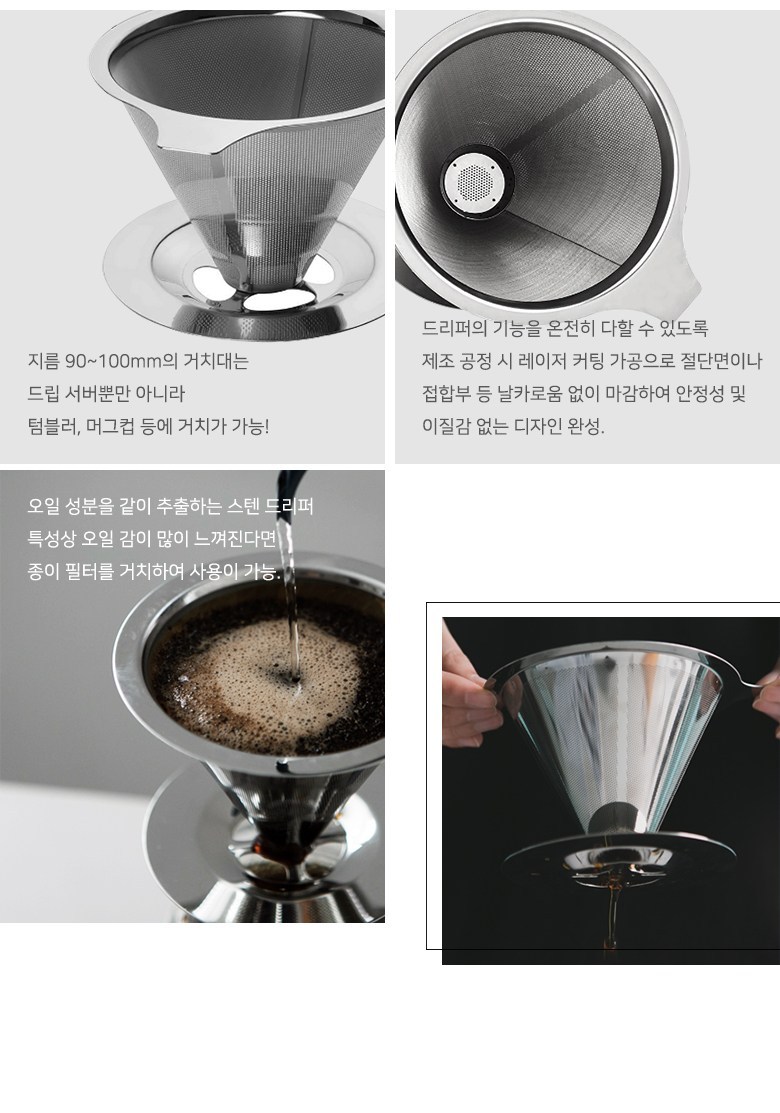 지름 90~100mm의 거치대는
드립 서버뿐만 아니라
텀블러, 머그컵 등에 거치가 가능!

드리퍼의 기능을 온전히 다할 수 있도록
제조 공정 시 레이저 커팅 가공으로 절단면이나
접합부 등 날카로움 없이 마감하여 안정성 및
이질감 없는 디자인 완성.

오일 성분을 같이 추출하는 스텐 드리퍼
특성상 오일 감이 많이 느껴진다면
종이 필터를 거치하여 사용이 가능.