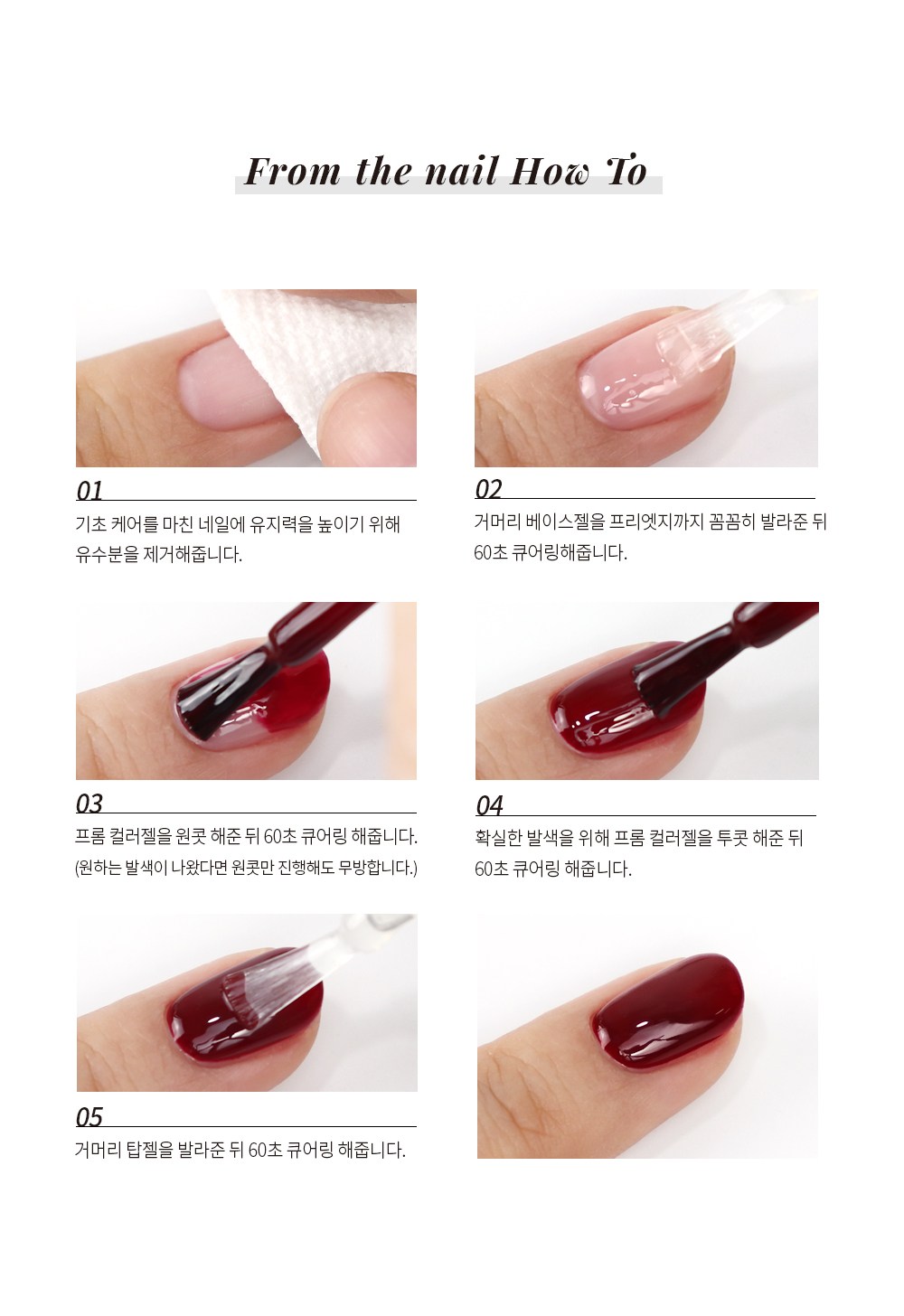 From the nail How To

01

기초 케어를 마친 네일에 유지력을 높이기 위해 유수분을 제거해줍니다.

02

거머리 베이스젤을 프리엣지까지 꼼꼼히 발라준 뒤 60초 큐어링해줍니다.

03

프롬 컬러젤을 원콧 해준 뒤 60초 큐어링 해줍니다.
(원하는 발색이 나왔다면 원콧만 진행해도 무방합니다.)

04

확실한 발색을 위해 프롬 컬러젤을 투콧 해준 뒤 60초 큐어링 해줍니다.

05

거머리 탑젤을 발라준 뒤 60초 큐어링 해줍니다.