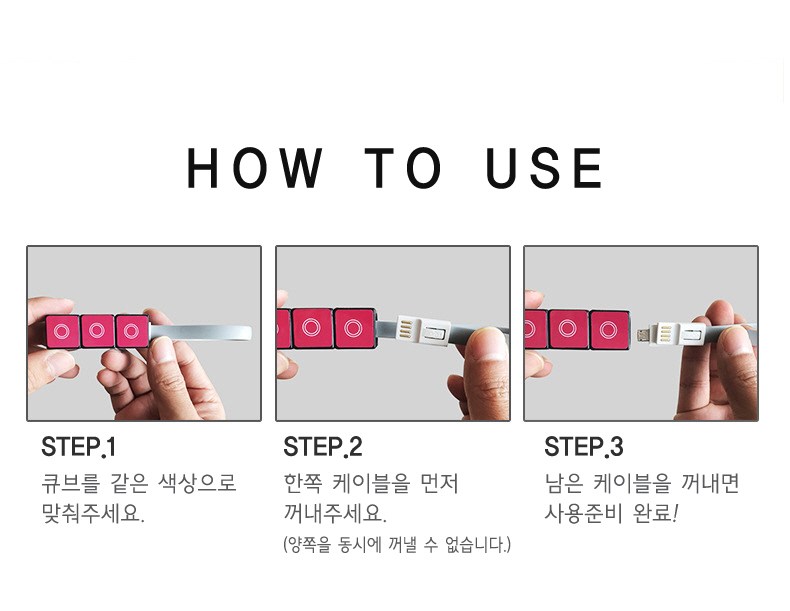 HOW TO USE

STEP.1
큐브를 같은 색상으로 맞춰주세요.

STEP.2
한쪽 케이블을 먼저 꺼내주세요.
(양쪽을 동시에 꺼낼 수 없습니다.)

STEP.3
남은 케이블을 꺼내면 사용준비 완료!