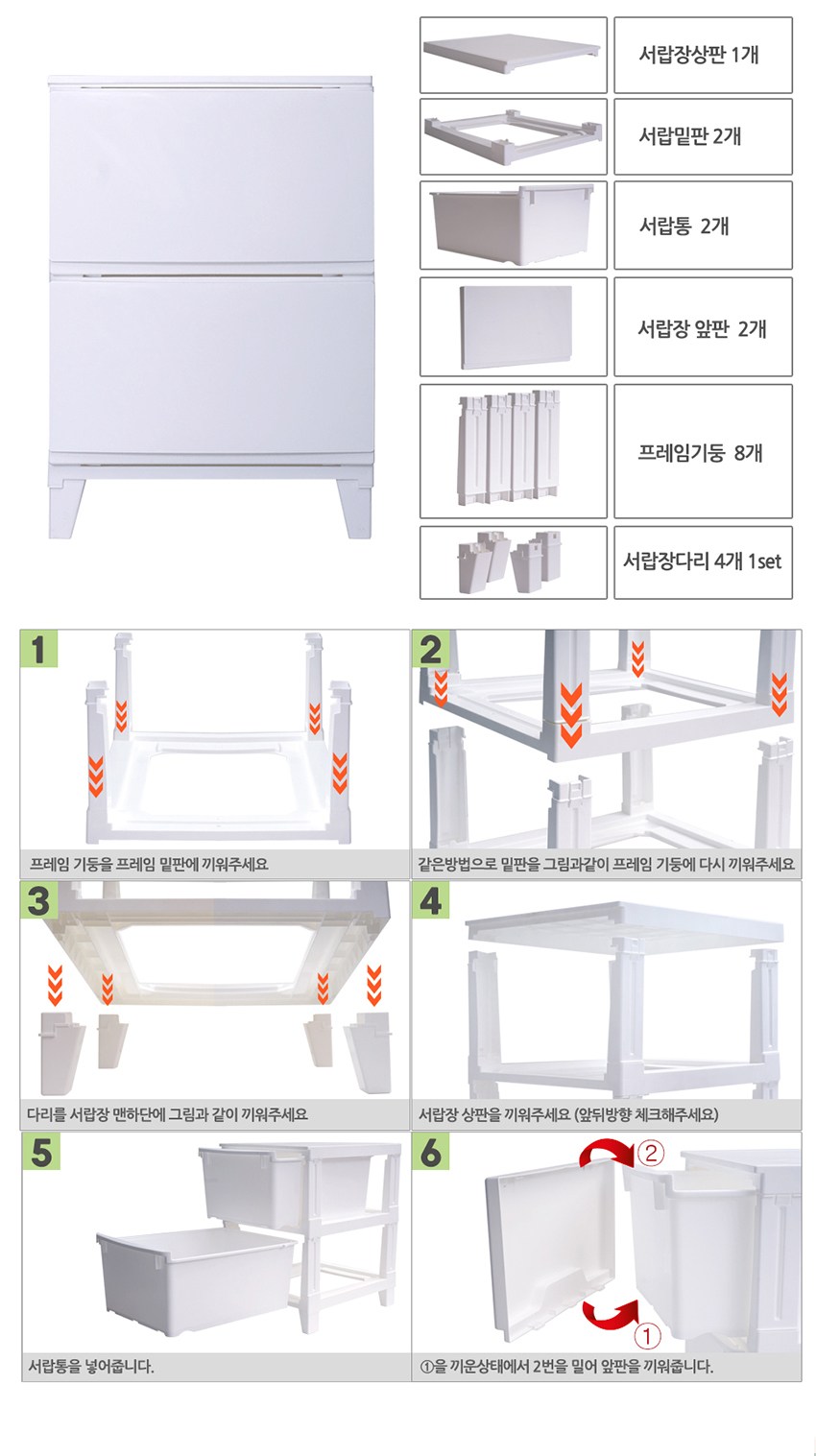 서랍장상판 1개

서랍밑판 2개

서랍통 2개

서랍장 앞판 2개

프레임기둥 8개

서랍장다리 4개 1set

1

프레임 기둥을 프레임 밑판에 끼워주세요

2

같은방법으로 밑판을 그림과같이 프레임 기둥에 다시 끼워주세요

3

다리를 서랍장 맨하단에 그림과 같이 끼워주세요

4

서랍장 상판을 끼워주세요 (앞뒤방향 체크해주세요)

5

서랍통을 넣어줍니다.

6

②

①

①을 끼운상태에서 2번을 밀어 앞판을 끼워줍니다.