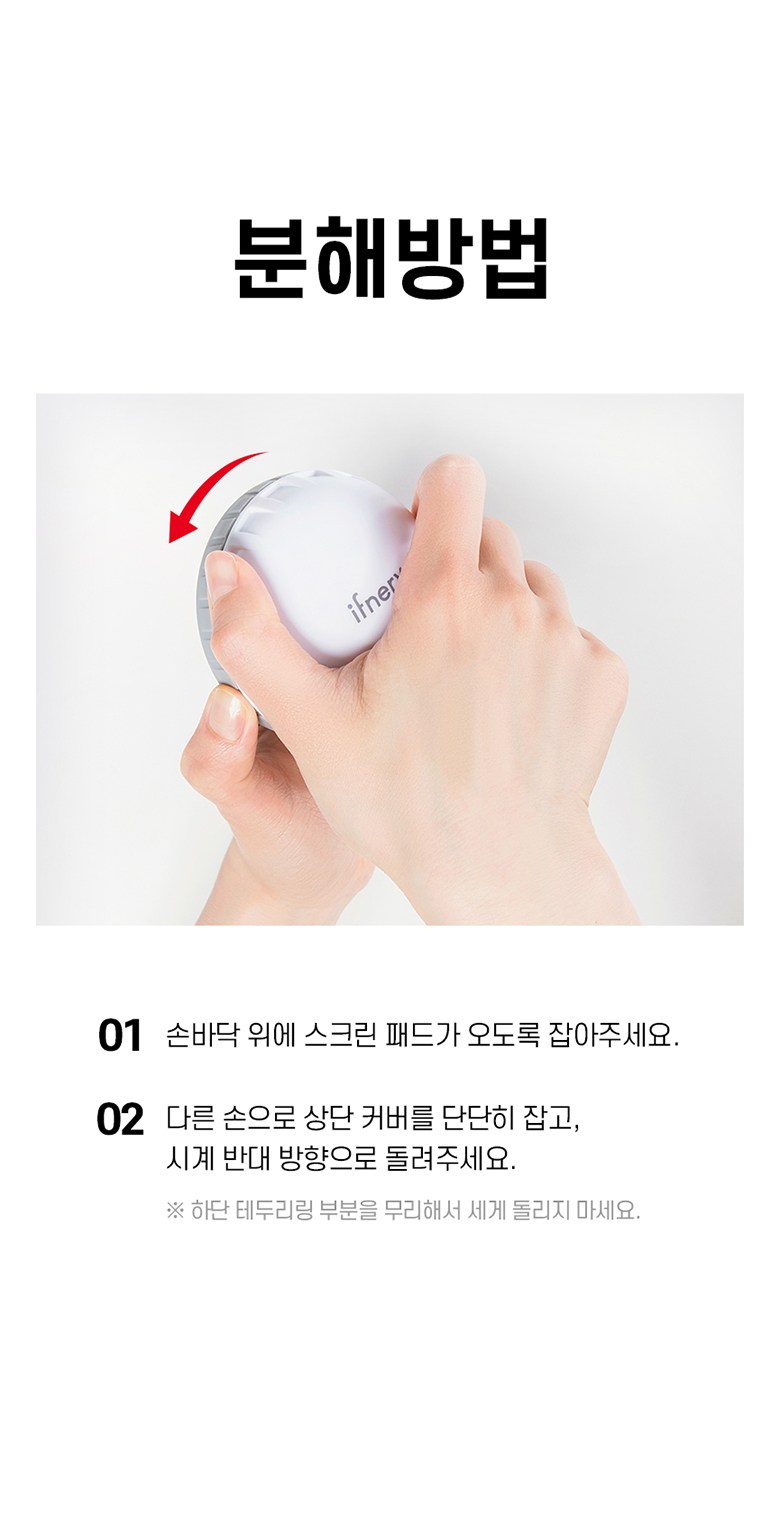 분해방법

ifnerv

01 손바닥 위에 스크린 패드가 오도록 잡아주세요.

02 다른 손으로 상단 커버를 단단히 잡고, 시계 반대 방향으로 돌려주세요.

※ 하단 테두리링 부분을 무리해서 세게 돌리지 마세요.