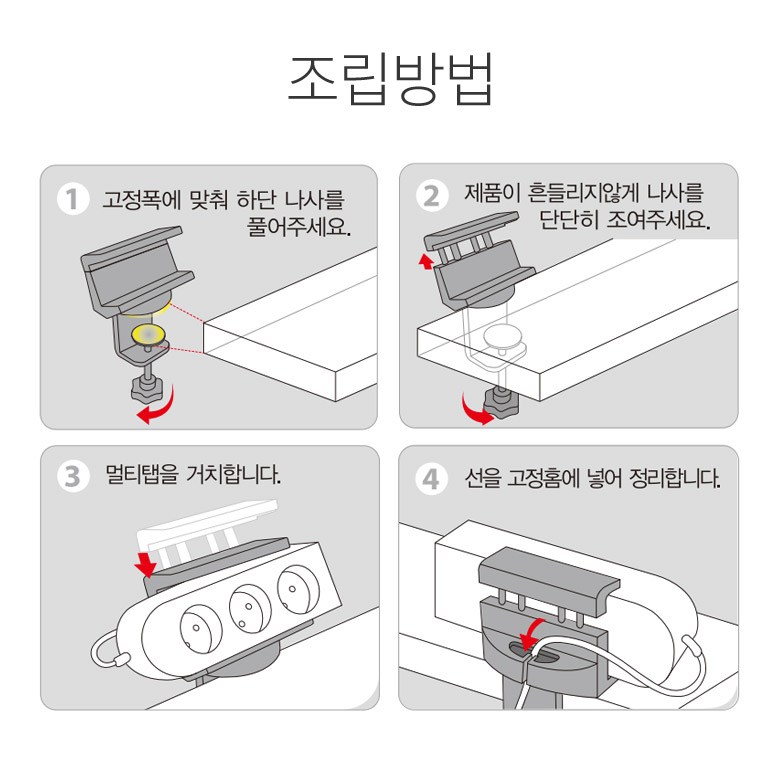 조립방법

1 고정폭에 맞춰 하단 나사를 풀어주세요.

2 제품이 흔들리지않게 나사를 단단히 조여주세요.

3 멀티탭을 거치합니다.

4 선을 고정홈에 넣어 정리합니다.