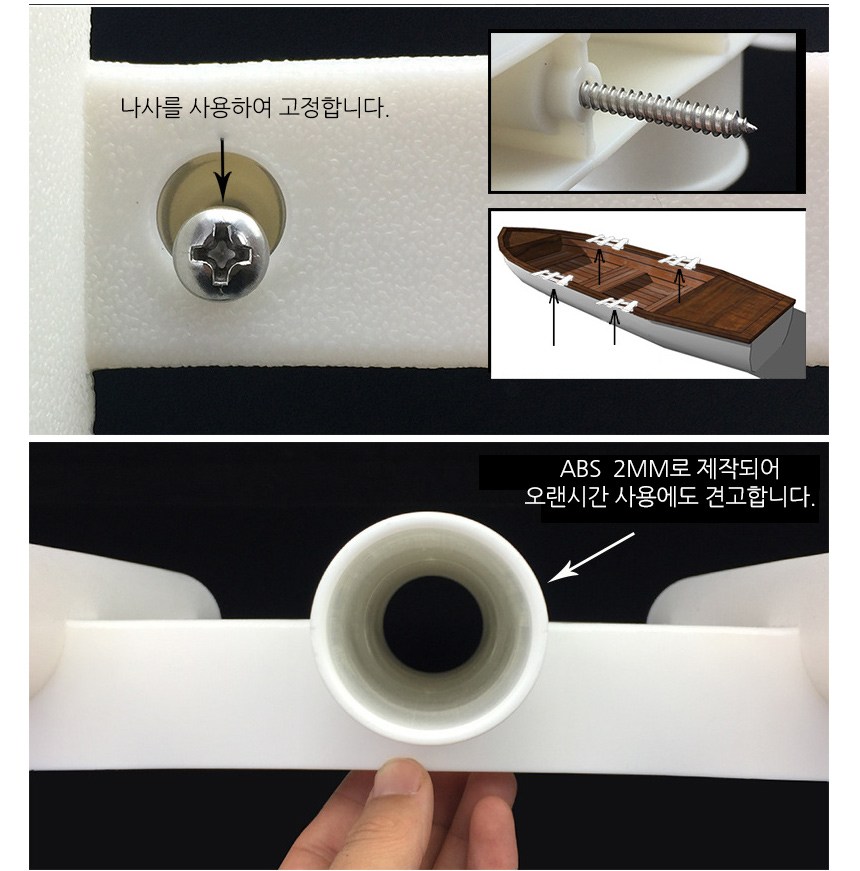 나사를 사용하여 고정합니다.

ABS 2MM로 제작되어
오랜시간 사용에도 견고합니다.