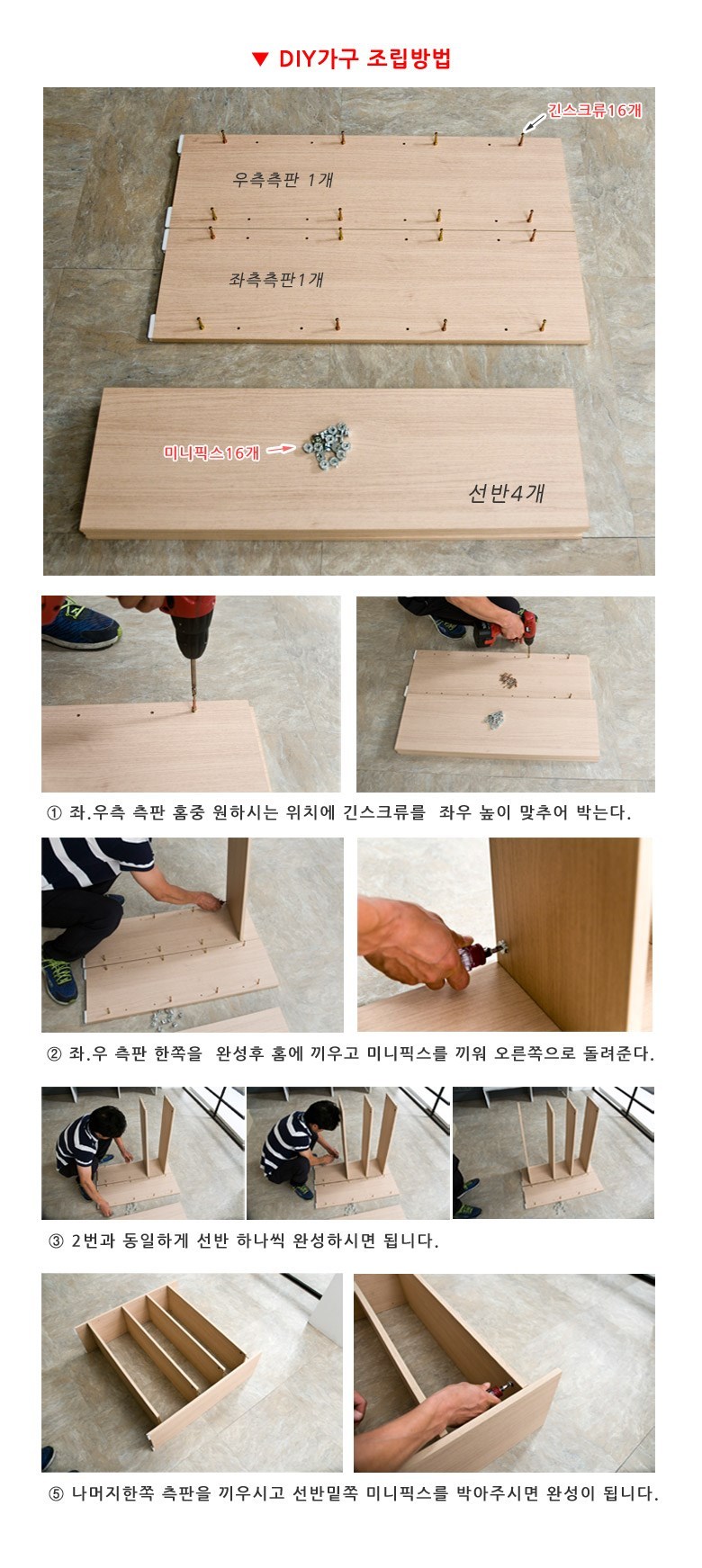 ▼ DIY가구 조립방법

긴스크류16개

우측측판 1개

좌측측판1개

미니픽스16개

선반4개

① 좌.우측 측판 홈중 원하시는 위치에 긴스크류를 좌우 높이 맞추어 박는다.

② 좌.우 측판 한쪽을 완성후 홈에 끼우고 미니픽스를 끼워 오른쪽으로 돌려준다.

③ 2번과 동일하게 선반 하나씩 완성하시면 됩니다.

⑤ 나머지한쪽 측판을 끼우시고 선반밑쪽 미니픽스를 박아주시면 완성이 됩니다.