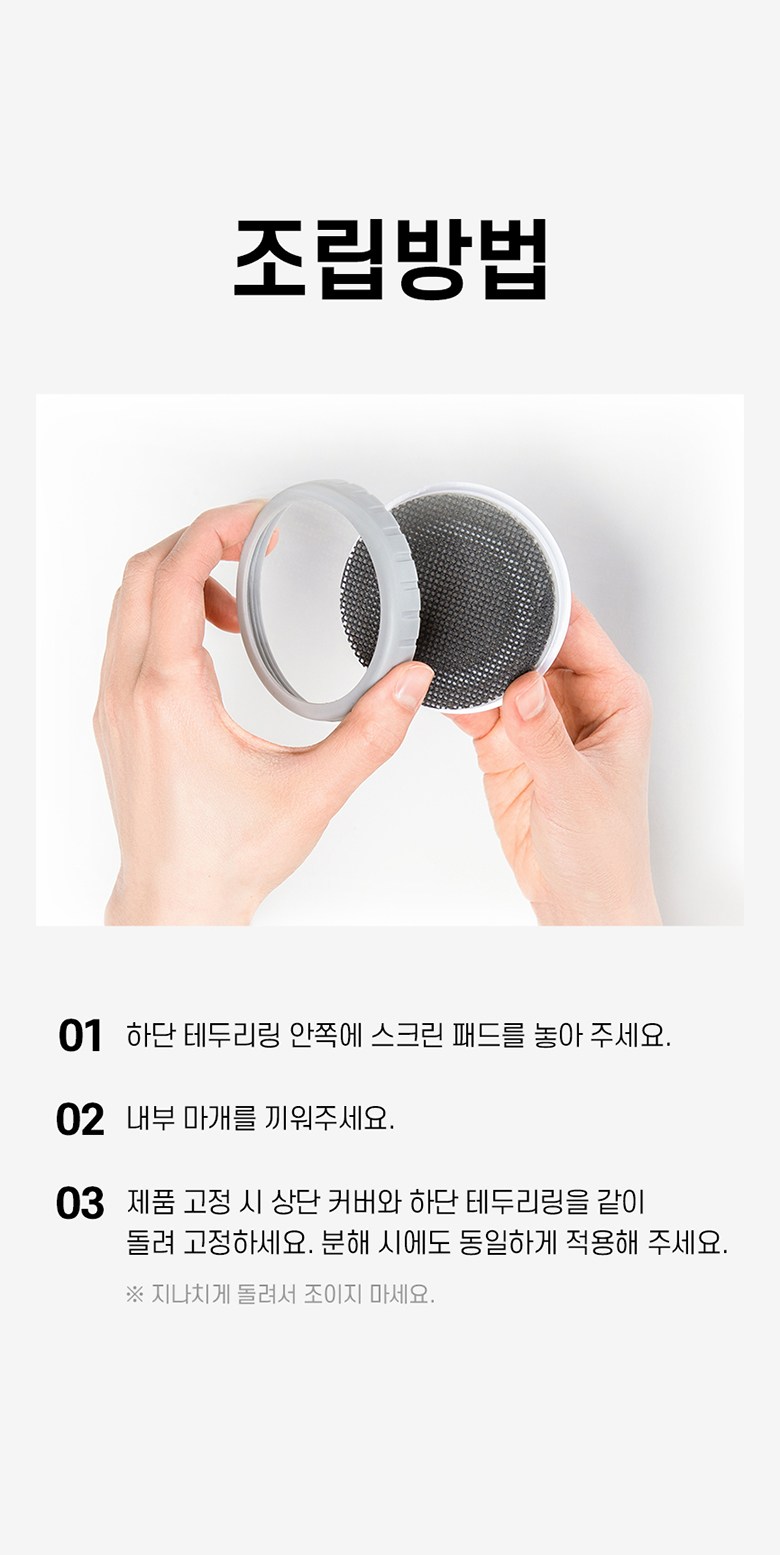 조립방법

01 하단 테두리링 안쪽에 스크린 패드를 놓아 주세요.

02 내부 마개를 끼워주세요.

03 제품 고정 시 상단 커버와 하단 테두리링을 같이 돌려 고정하세요. 분해 시에도 동일하게 적용해 주세요.

※ 지나치게 돌려서 조이지 마세요.