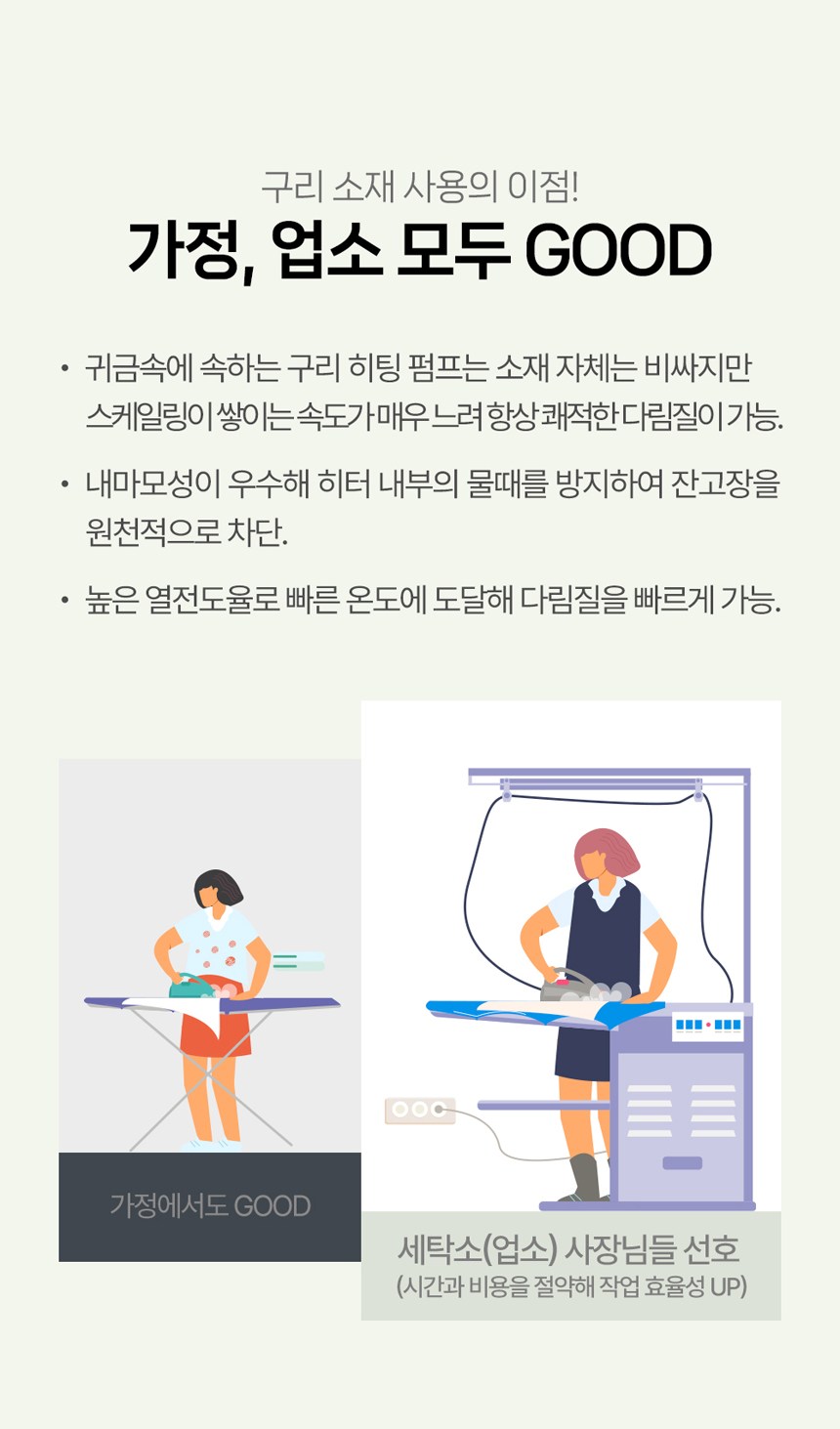 구리 소재 사용의 이점!
가정, 업소 모두 GOOD

• 귀금속에 속하는 구리 히팅 펌프는 소재 자체는 비싸지만 스케일링이 쌓이는 속도가 매우 느려 항상 쾌적한 다림질이 가능.

• 내마모성이 우수해 히터 내부의 물때를 방지하여 잔고장을 원천적으로 차단.

• 높은 열전도율로 빠른 온도에 도달해 다림질을 빠르게 가능.

가정에서도 GOOD

세탁소(업소) 사장님들 선호
(시간과 비용을 절약해 작업 효율성 UP)