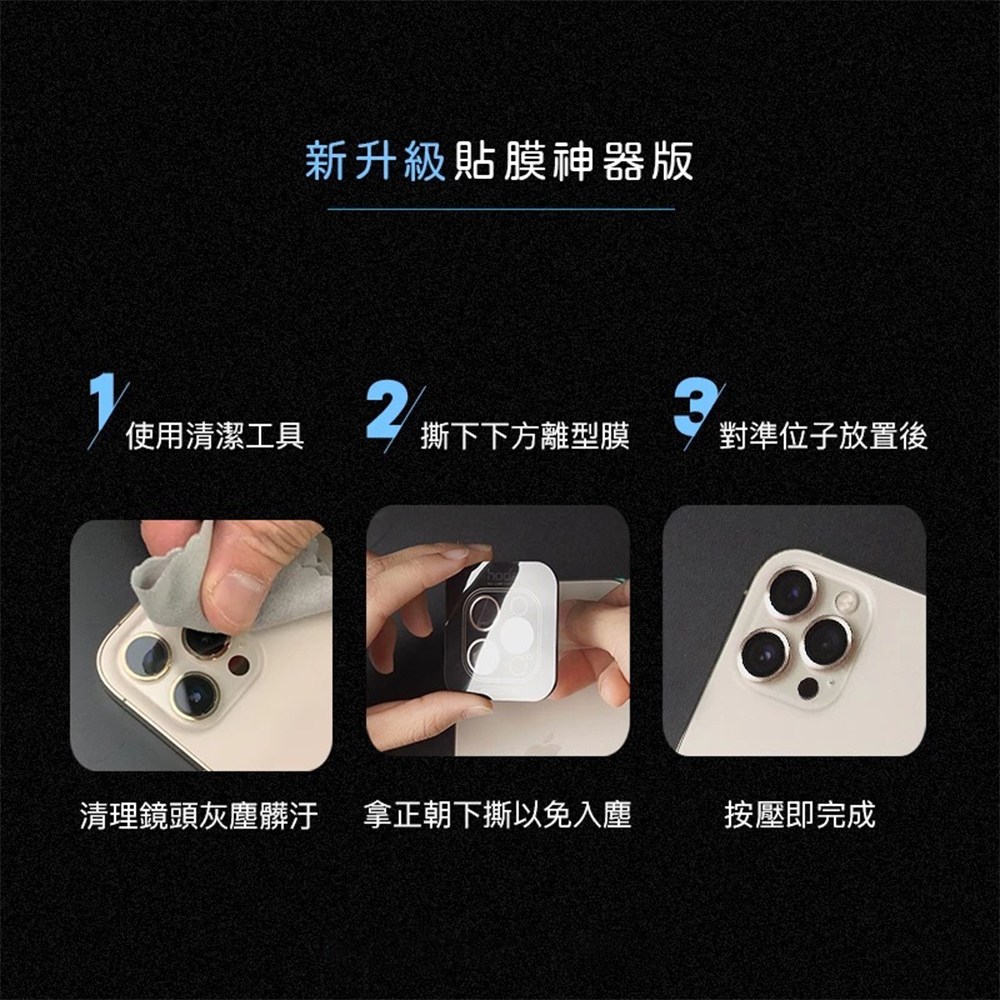 新升級貼膜神器版

1 使用清潔工具

2 撕下下方離型膜

3 對準位子放置後

清理鏡頭灰塵髒汙

拿正朝下撕以免入塵

按壓即完成