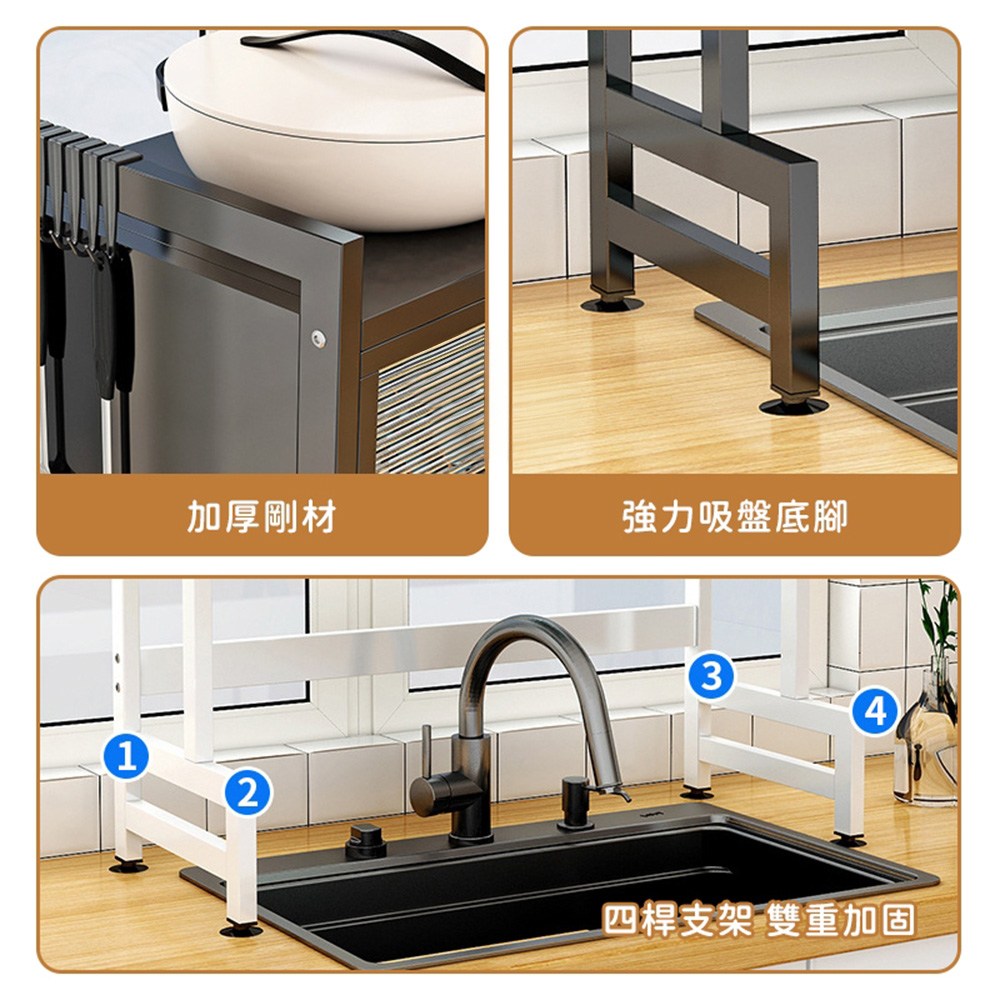 加厚剛材

強力吸盤底腳

1
2
3
4

四桿支架 雙重加固