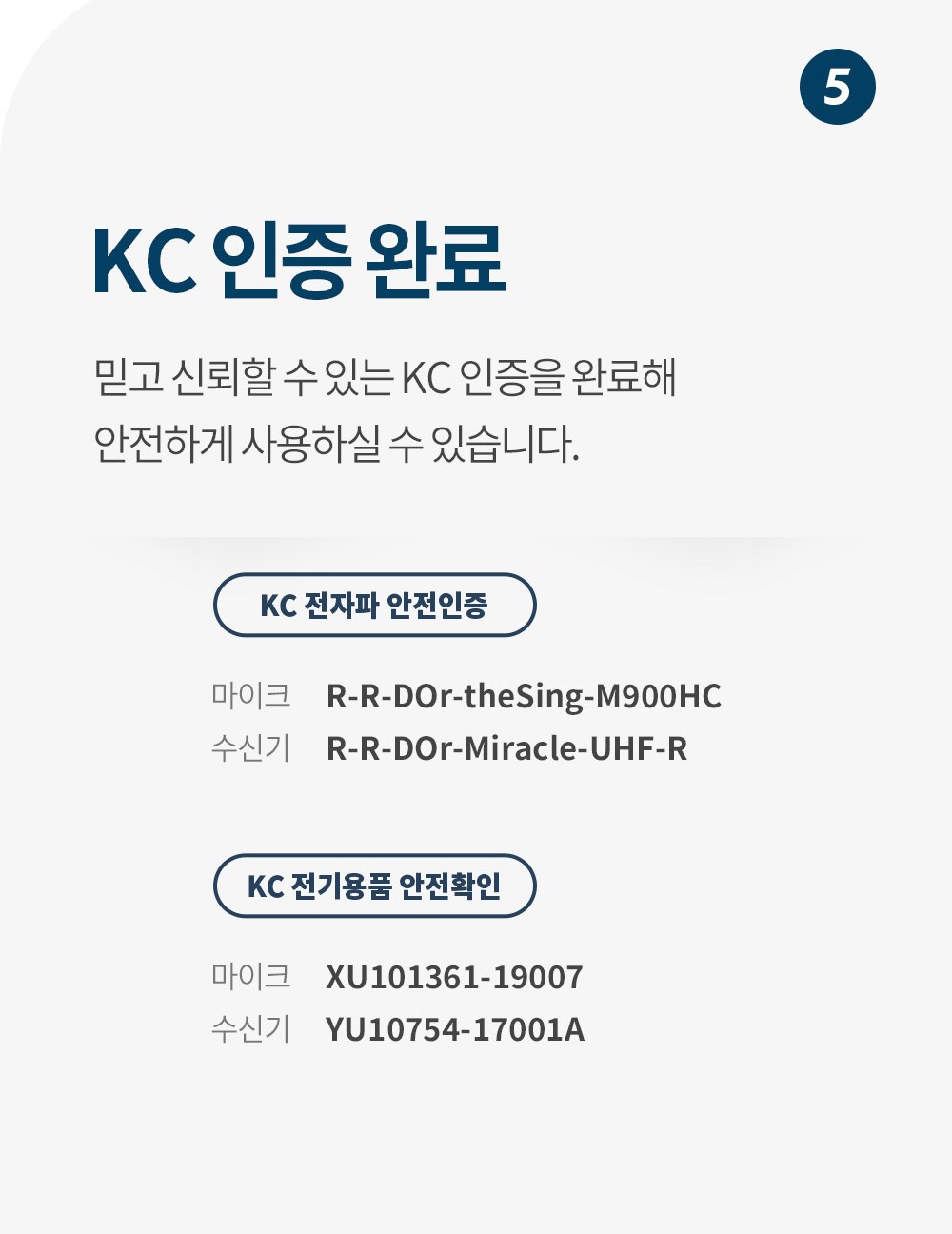 5

KC 인증 완료

믿고 신뢰할 수 있는 KC 인증을 완료해 안전하게 사용하실 수 있습니다.

KC 전자파 안전인증

마이크 R-R-DOr-theSing-M900HC
수신기 R-R-DOr-Miracle-UHF-R

KC 전기용품 안전확인

마이크 XU101361-19007
수신기 YU10754-17001A