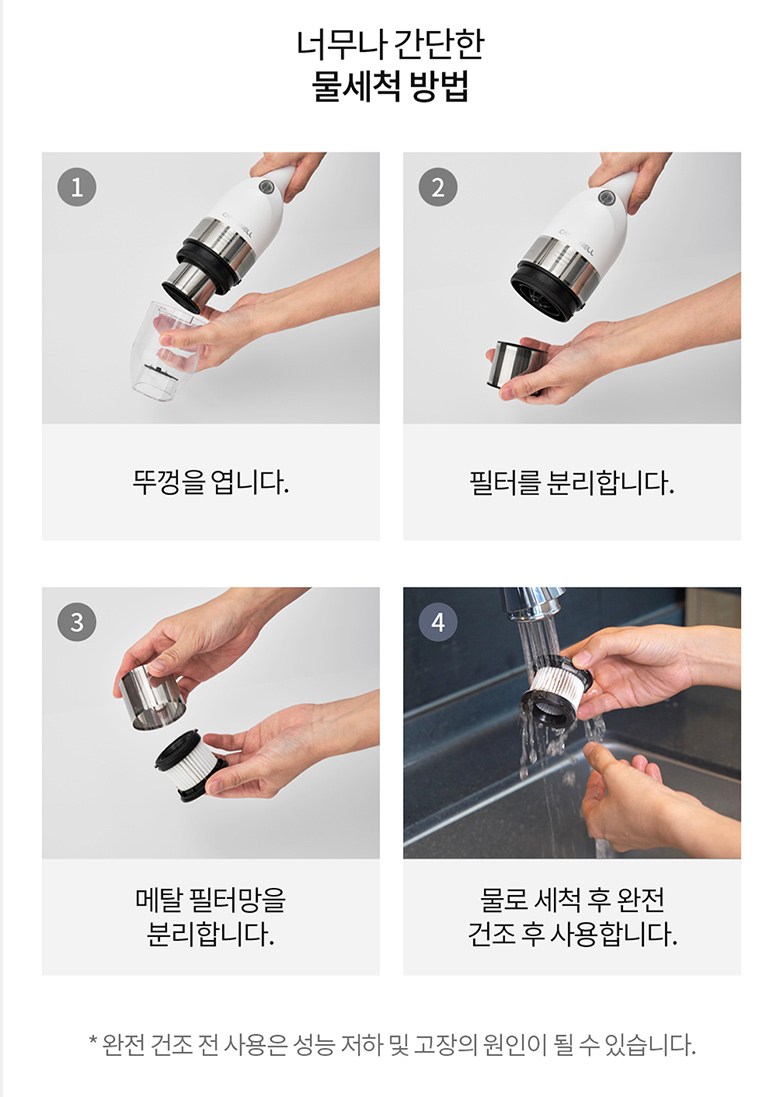 너무나 간단한
물세척 방법

1

뚜껑을 엽니다.

2

필터를 분리합니다.

3

메탈 필터망을 분리합니다.

4

물로 세척 후 완전 건조 후 사용합니다.

* 완전 건조 전 사용은 성능 저하 및 고장의 원인이 될 수 있습니다.