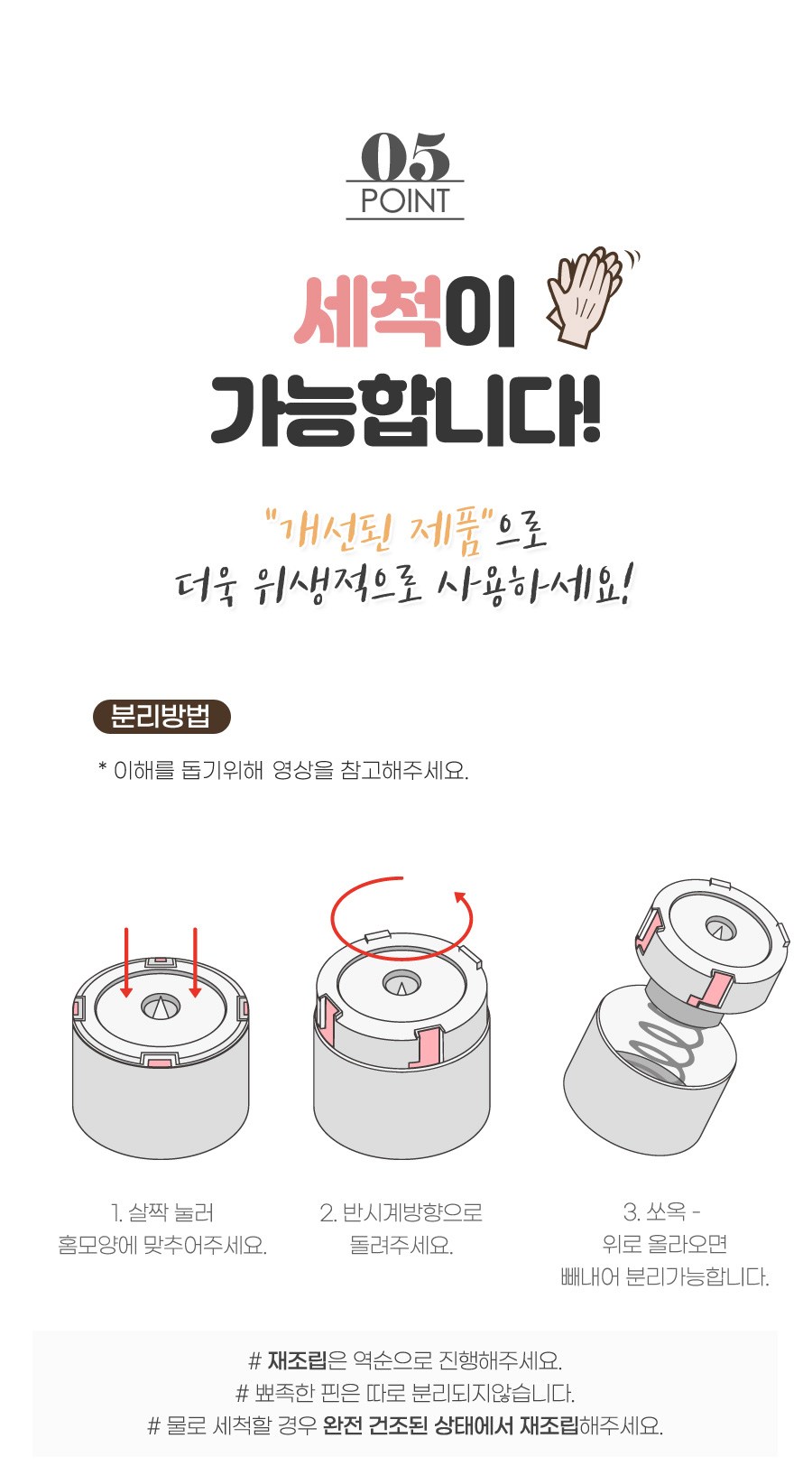 05
POINT

세척이
가능합니다!

"개선된 제품"으로
더욱 위생적으로 사용하세요!

분리방법

* 이해를 돕기위해 영상을 참고해주세요.

1. 살짝 눌러
홈모양에 맞추어주세요.

2. 반시계방향으로
돌려주세요.

3. 쏘옥 -
위로 올라오면
빼내어 분리가능합니다.

# 재조립은 역순으로 진행해주세요.
# 뾰족한 핀은 따로 분리되지않습니다.
# 물로 세척할 경우 완전 건조된 상태에서 재조립해주세요.