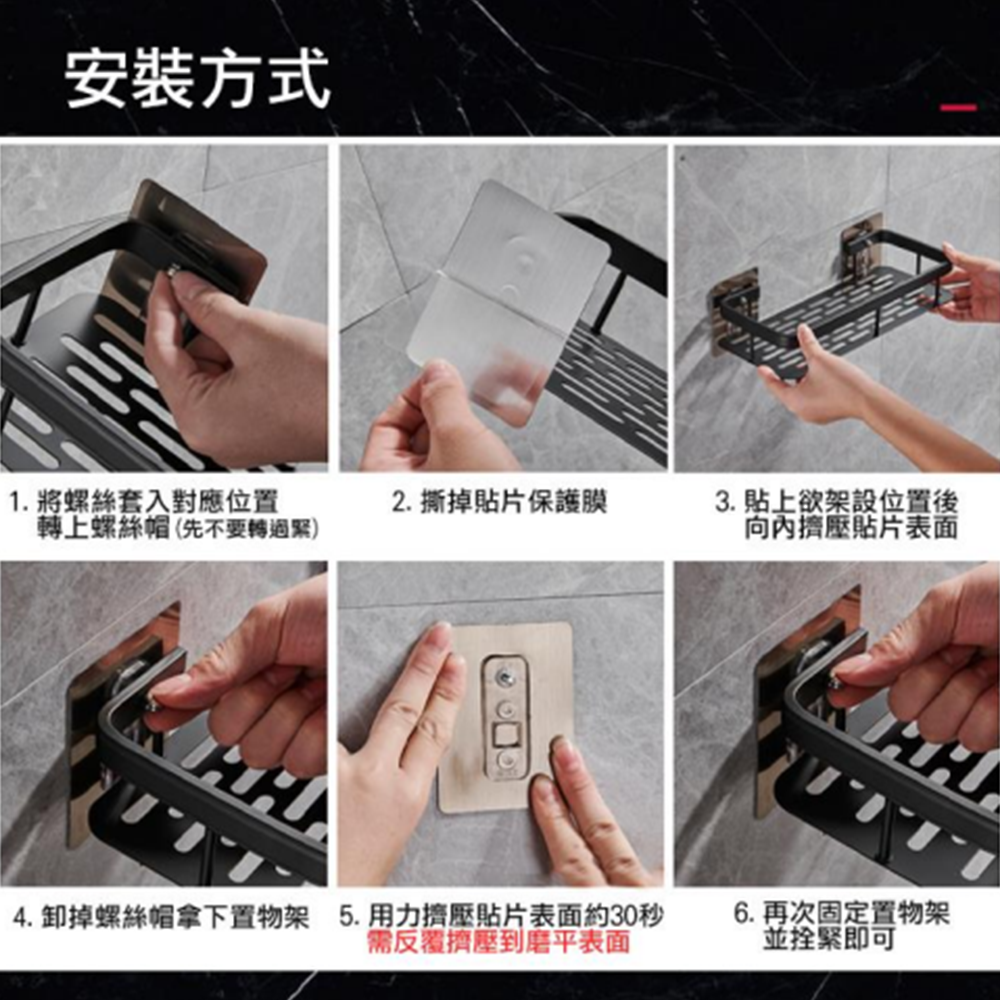 安裝方式

1.將螺絲套入對應位置
轉上螺絲帽(先不要轉過緊)

2.撕掉貼片保護膜

3.貼上欲架設位置後
向內擠壓貼片表面

4.卸掉螺絲帽拿下置物架

5.用力擠壓貼片表面約30秒
需反覆擠壓到磨平表面

6.再次固定置物架
並拴緊即可