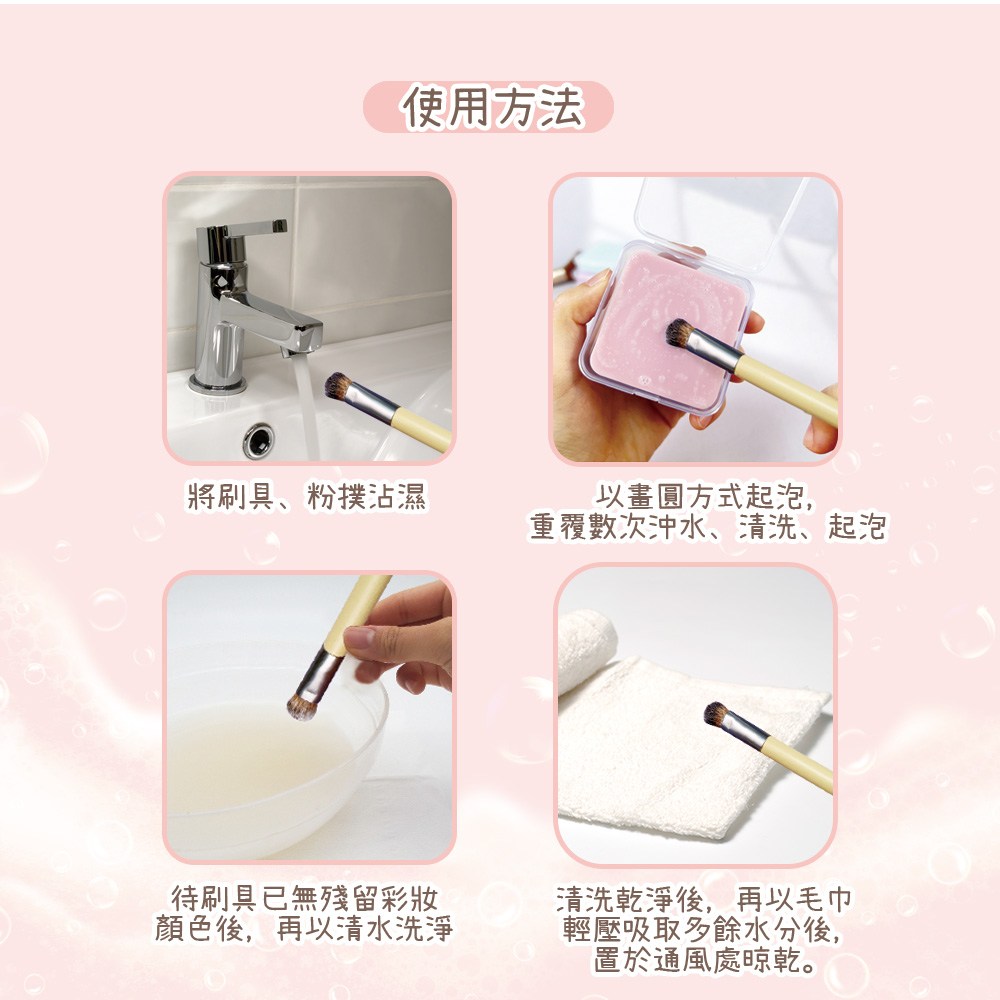 使用方法

將刷具、粉撲沾濕

以畫圓方式起泡，
重覆數次沖水、清洗、起泡

待刷具已無殘留彩妝
顏色後，再以清水洗淨

清洗乾淨後，再以毛巾
輕壓吸取多餘水分後，
置於通風處晾乾。