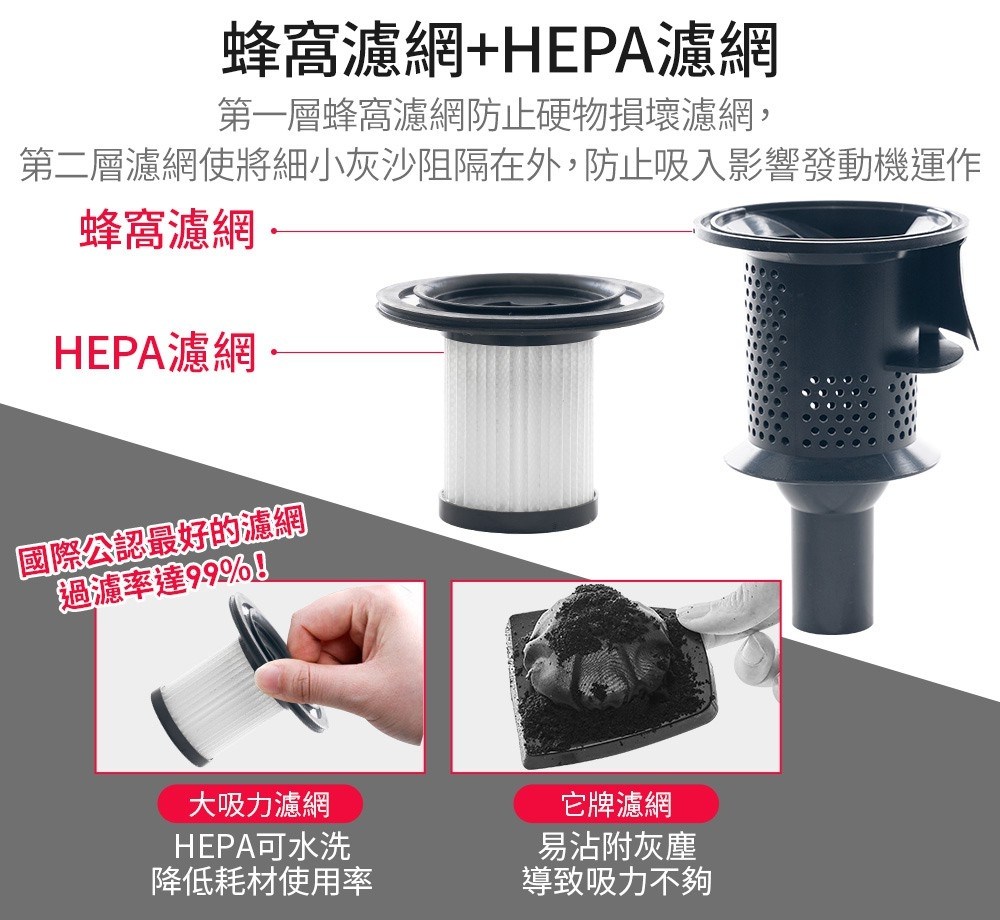 蜂窩濾網+HEPA濾網

第一層蜂窩濾網防止硬物損壞濾網，
第二層濾網使將細小灰沙阻隔在外，防止吸入影響發動機運作

蜂窩濾網

HEPA濾網

國際公認最好的濾網
過濾率達99%！

大吸力濾網
HEPA可水洗
降低耗材使用率

它牌濾網
易沾附灰塵
導致吸力不夠