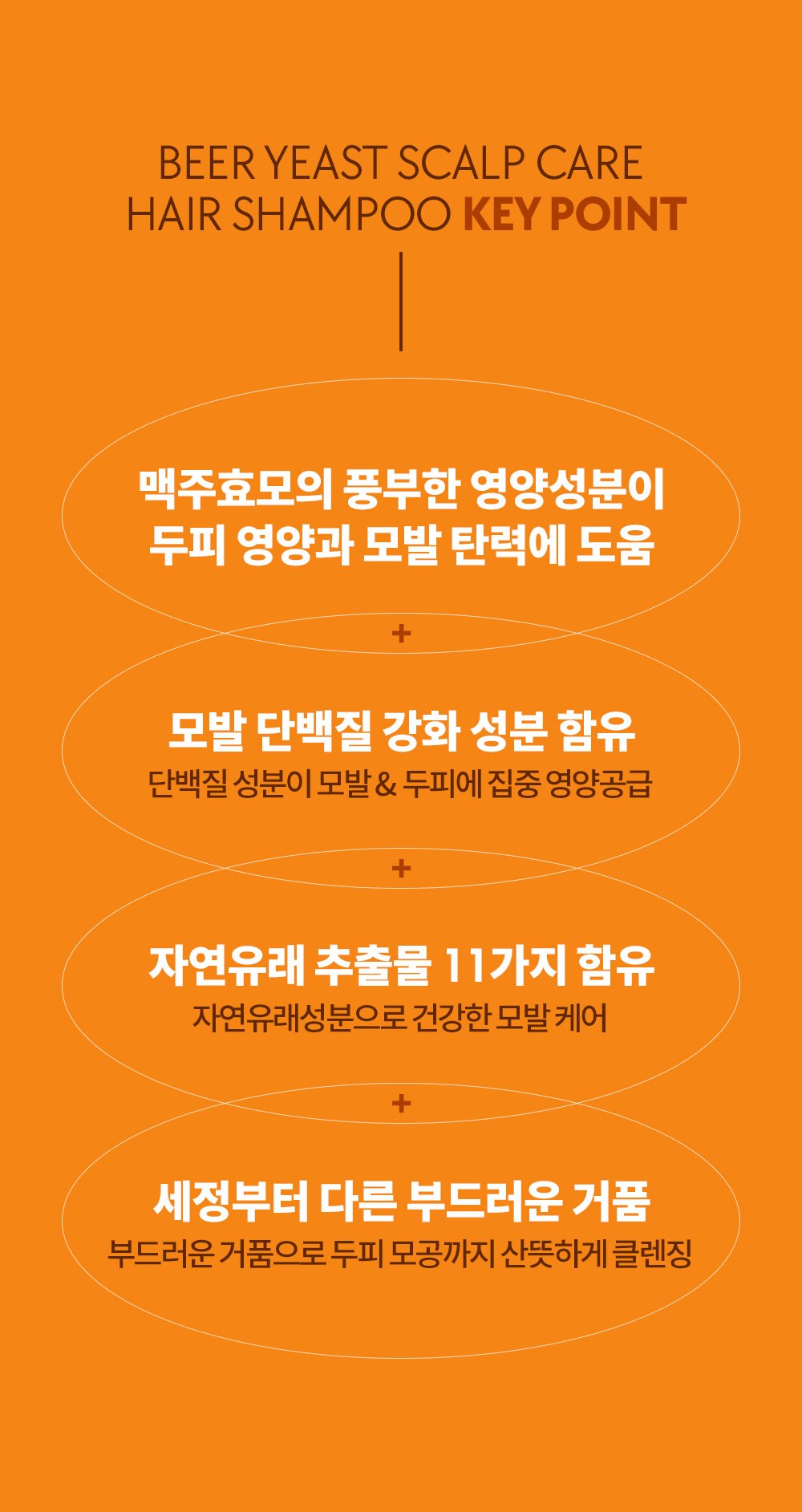 BEER YEAST SCALP CARE
HAIR SHAMPOO KEY POINT

맥주효모의 풍부한 영양성분이
두피 영양과 모발 탄력에 도움

+

모발 단백질 강화 성분 함유
단백질 성분이 모발 & 두피에 집중 영양공급

+

자연유래 추출물 11가지 함유
자연유래성분으로 건강한 모발 케어

+

세정부터 다른 부드러운 거품
부드러운 거품으로 두피 모공까지 산뜻하게 클렌징