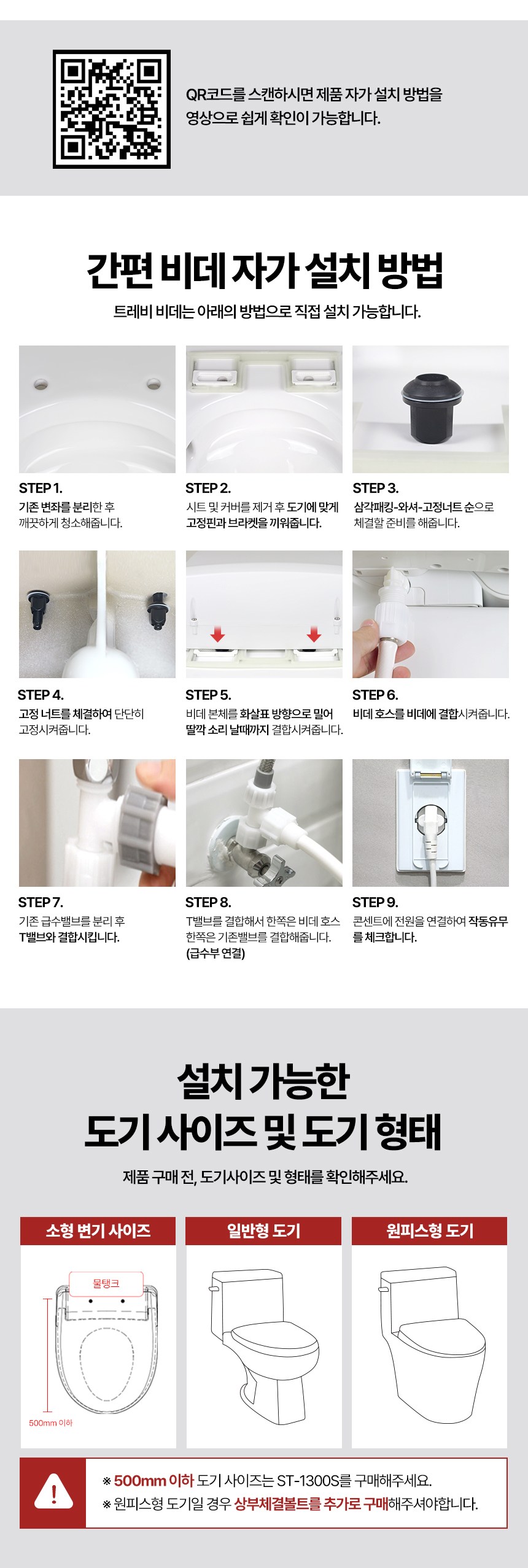 QR코드를 스캔하시면 제품 자가 설치 방법을 영상으로 쉽게 확인이 가능합니다.

간편 비데 자가 설치 방법

트레비 비데는 아래의 방법으로 직접 설치 가능합니다.

STEP 1.
기존 변좌를 분리한 후 깨끗하게 청소해줍니다.

STEP 2.
시트 및 커버를 제거 후 도기에 맞게 고정핀과 브라켓을 끼워줍니다.

STEP 3.
삼각패킹-와셔-고정너트 순으로 체결할 준비를 해줍니다.

STEP 4.
고정 너트를 체결하여 단단히 고정시켜줍니다.

STEP 5.
비데 본체를 화살표 방향으로 밀어 딸깍 소리 날때까지 결합시켜줍니다.

STEP 6.
비데 호스를 비데에 결합시켜줍니다.

STEP 7.
기존 급수밸브를 분리 후 T밸브와 결합시킵니다.

STEP 8.
T밸브를 결합해서 한쪽은 비데 호스 한쪽은 기존밸브를 결합해줍니다. (급수부 연결)

STEP 9.
콘센트에 전원을 연결하여 작동유무를 체크합니다.

설치 가능한
도기 사이즈 및 도기 형태

제품 구매 전, 도기사이즈 및 형태를 확인해주세요.

소형 변기 사이즈

물탱크

500mm 이하

일반형 도기

원피스형 도기

※ 500mm 이하 도기 사이즈는 ST-1300S를 구매해주세요.
※ 원피스형 도기일 경우 상부체결볼트를 추가로 구매해주셔야합니다.