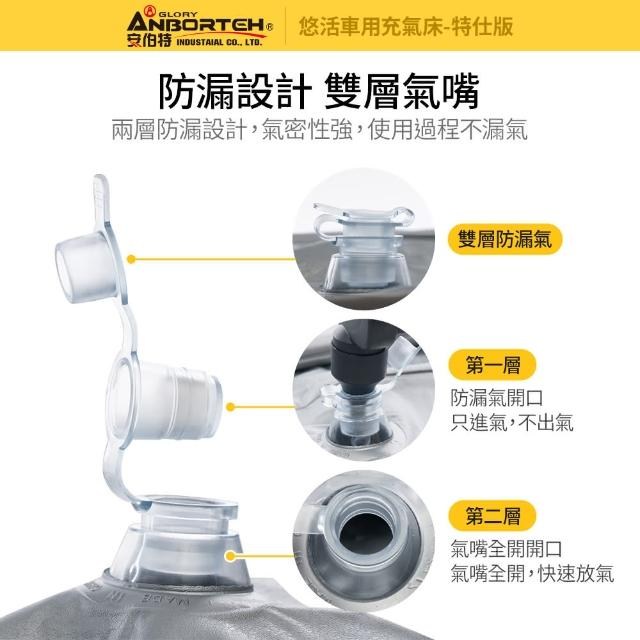 GLORY
ANBORTEH®
安伯特 INDUSTAIAL CO., LTD.

悠活車用充氣床-特仕版

防漏設計 雙層氣嘴

兩層防漏設計，氣密性強，使用過程不漏氣

雙層防漏氣

第一層

防漏氣開口
只進氣，不出氣

第二層

氣嘴全開開口
氣嘴全開，快速放氣