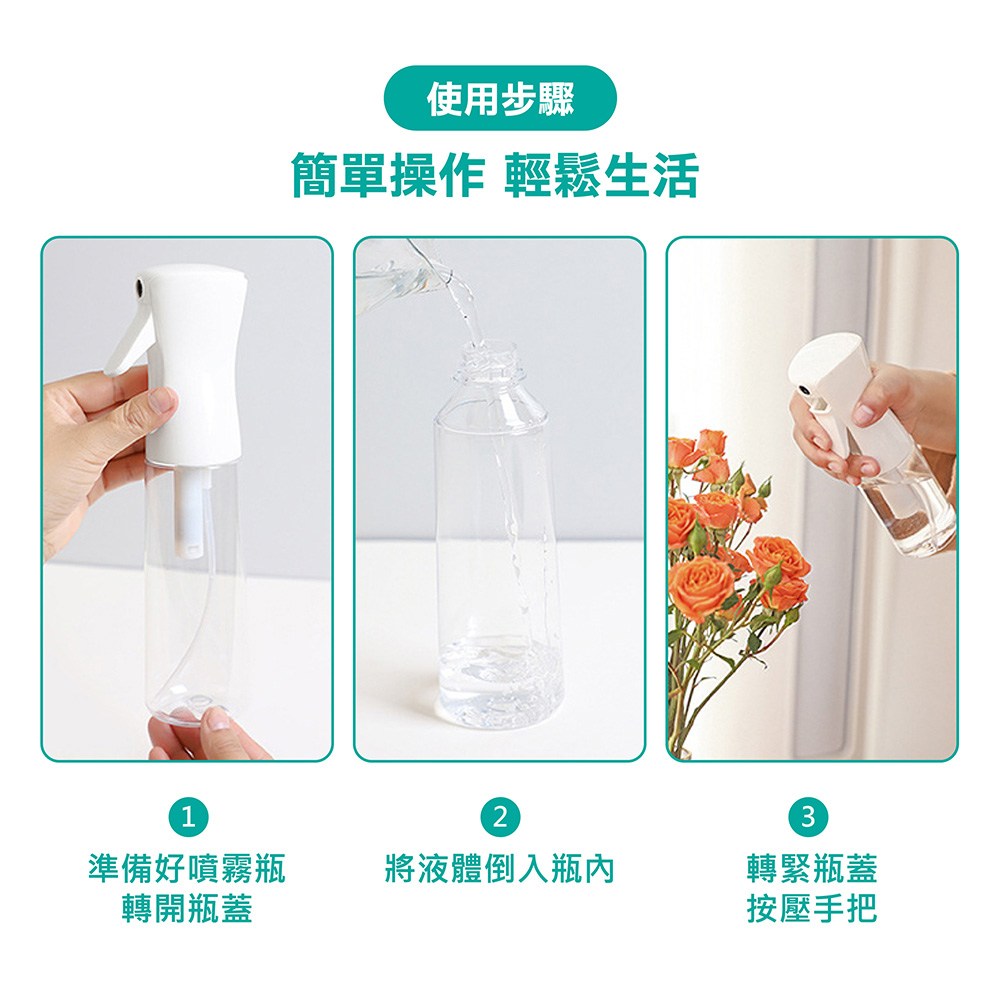 使用步驟

簡單操作 輕鬆生活

1
準備好噴霧瓶
轉開瓶蓋

2
將液體倒入瓶內

3
轉緊瓶蓋
按壓手把