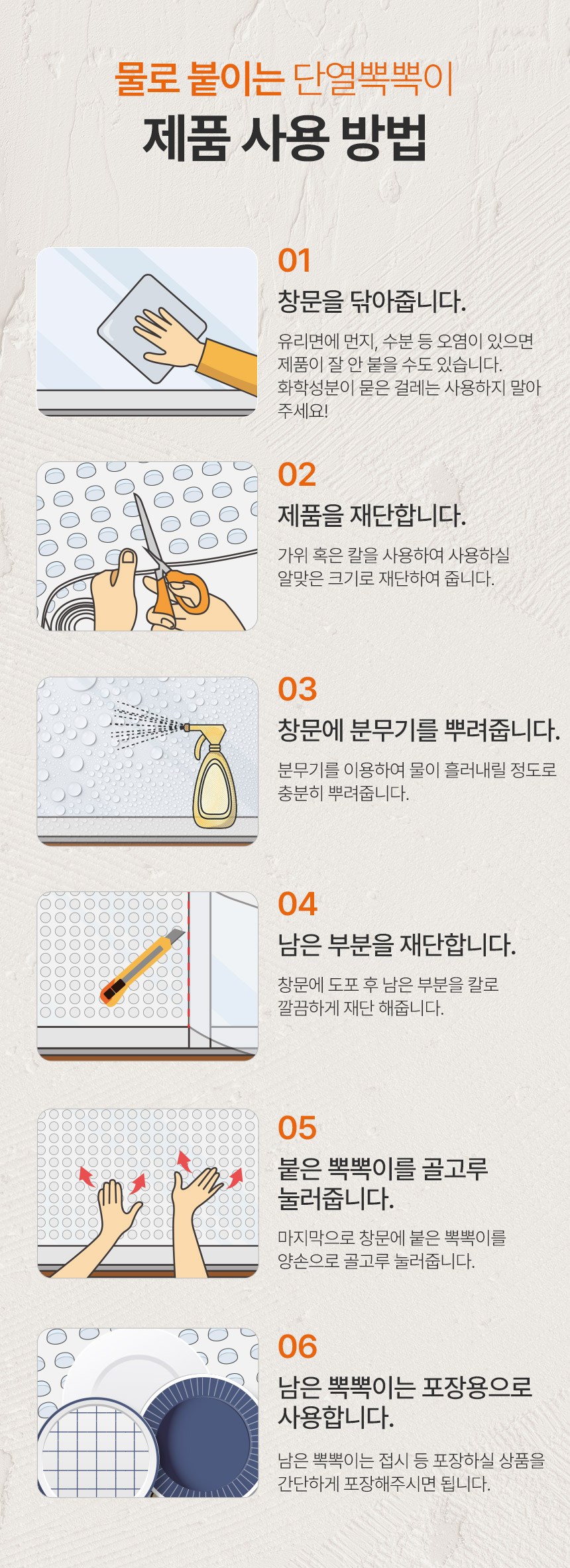 물로 붙이는 단열뽁뽁이
제품 사용 방법

01
창문을 닦아줍니다.
유리면에 먼지, 수분 등 오염이 있으면 제품이 잘 안 붙을 수도 있습니다. 화학성분이 묻은 걸레는 사용하지 말아 주세요!

02
제품을 재단합니다.
가위 혹은 칼을 사용하여 사용하실 알맞은 크기로 재단하여 줍니다.

03
창문에 분무기를 뿌려줍니다.
분무기를 이용하여 물이 흘러내릴 정도로 충분히 뿌려줍니다.

04
남은 부분을 재단합니다.
창문에 도포 후 남은 부분을 칼로 깔끔하게 재단 해줍니다.

05
붙은 뽁뽁이를 골고루 눌러줍니다.
마지막으로 창문에 붙은 뽁뽁이를 양손으로 골고루 눌러줍니다.

06
남은 뽁뽁이는 포장용으로 사용합니다.
남은 뽁뽁이는 접시 등 포장하실 상품을 간단하게 포장해주시면 됩니다.