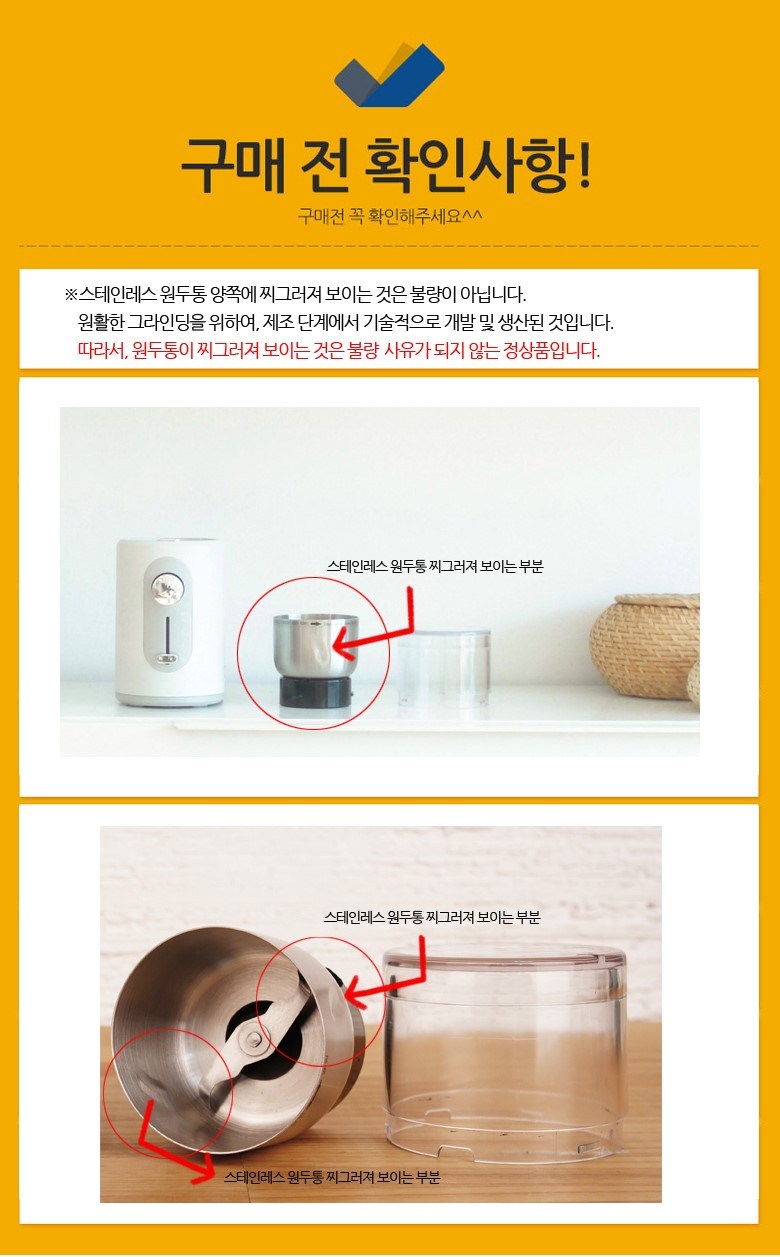 구매 전 확인사항!

구매전 꼭 확인해주세요^^

※스테인레스 원두통 양쪽에 찌그러져 보이는 것은 불량이 아닙니다.
원활한 그라인딩을 위하여, 제조 단계에서 기술적으로 개발 및 생산된 것입니다.
따라서, 원두통이 찌그러져 보이는 것은 불량 사유가 되지 않는 정상품입니다.

스테인레스 원두통 찌그러져 보이는 부분

스테인레스 원두통 찌그러져 보이는 부분

스테인레스 원두통 찌그러져 보이는 부분