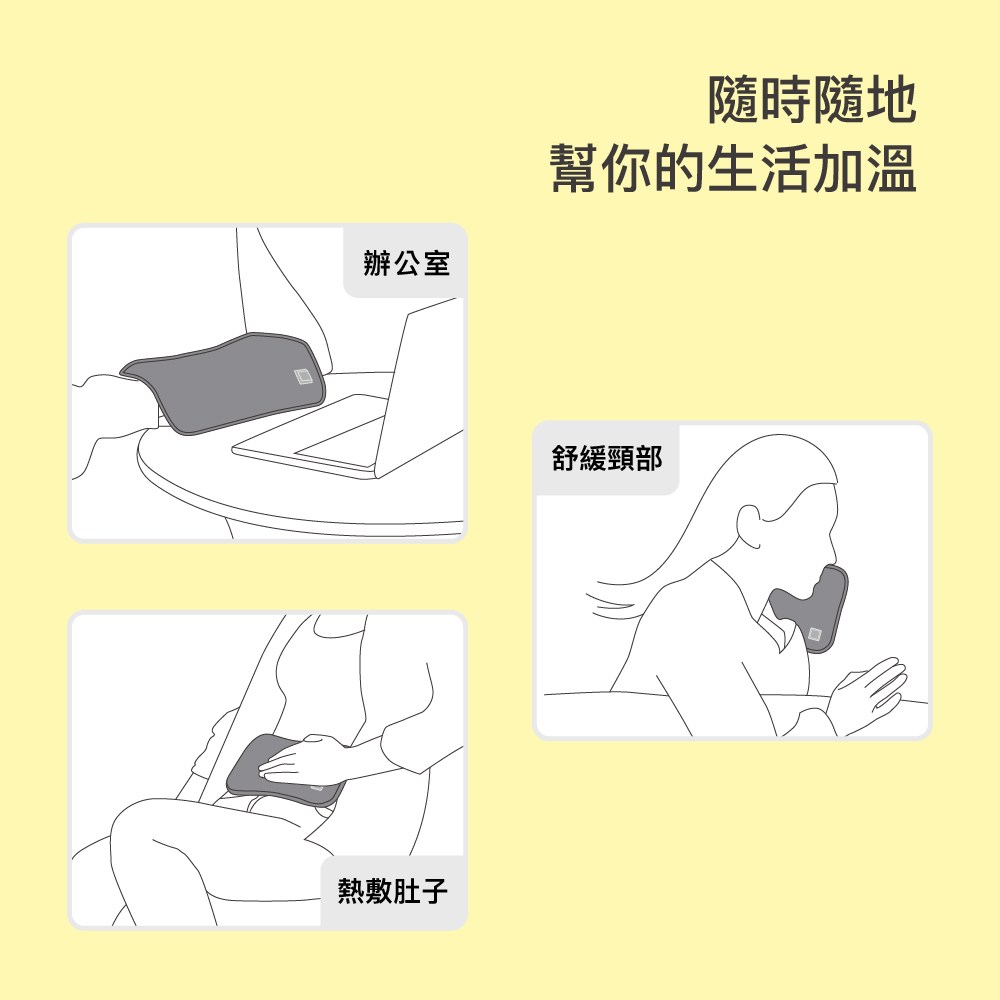 隨時隨地
幫你的生活加溫

辦公室

舒緩頸部

熱敷肚子