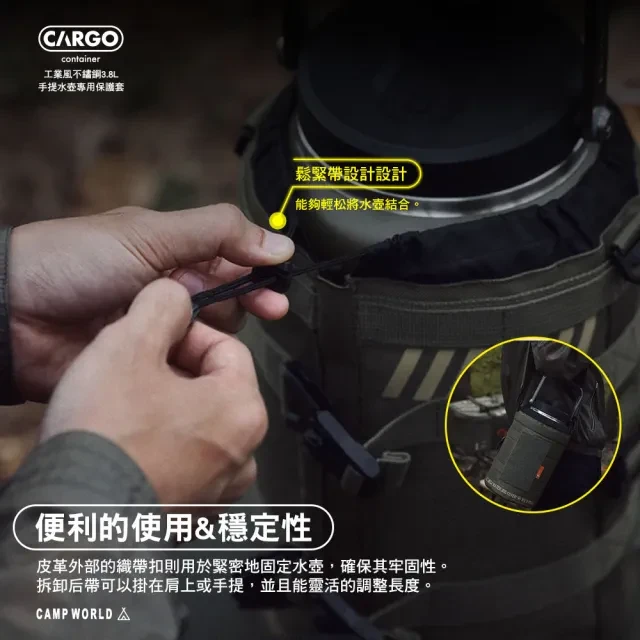 CARGO
container
工業風不鏽鋼3.8L
手提水壺專用保護套

鬆緊帶設計設計
能夠輕松將水壺結合。

便利的使用&穩定性

皮革外部的織帶扣則用於緊密地固定水壺，確保其牢固性。
拆卸后帶可以掛在肩上或手提，並且能靈活的調整長度。

CAMP WORLD