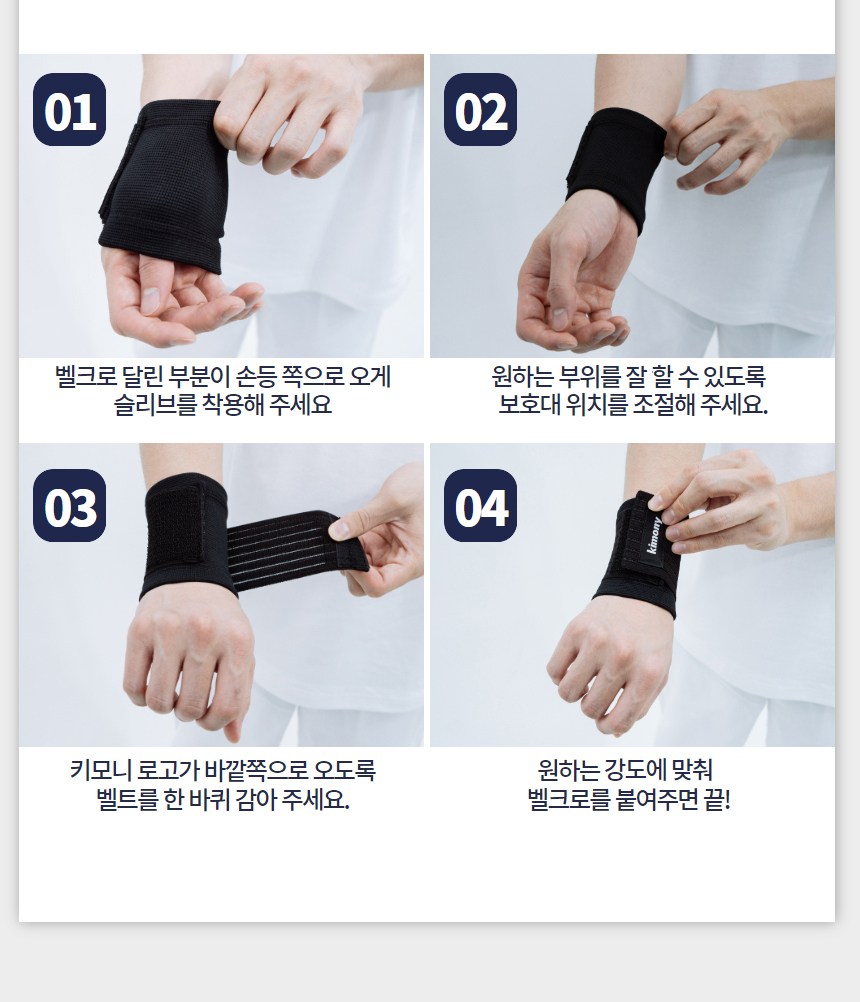 01

벨크로 달린 부분이 손등 쪽으로 오게 슬리브를 착용해 주세요

02

원하는 부위를 잘 할 수 있도록 보호대 위치를 조절해 주세요.

03

키모니 로고가 바깥쪽으로 오도록 벨트를 한 바퀴 감아 주세요.

04

kimony

원하는 강도에 맞춰 벨크로를 붙여주면 끝!