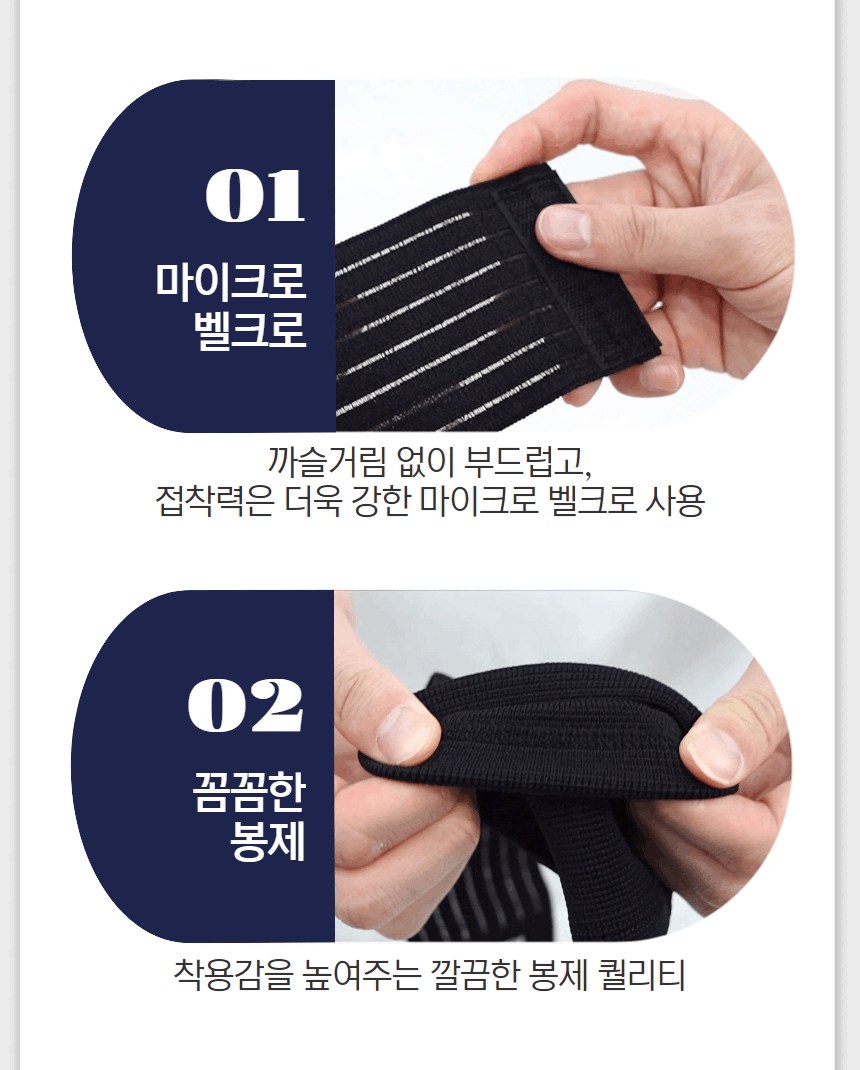 01
마이크로
벨크로

까슬거림 없이 부드럽고,
접착력은 더욱 강한 마이크로 벨크로 사용

02
꼼꼼한
봉제

착용감을 높여주는 깔끔한 봉제 퀄리티