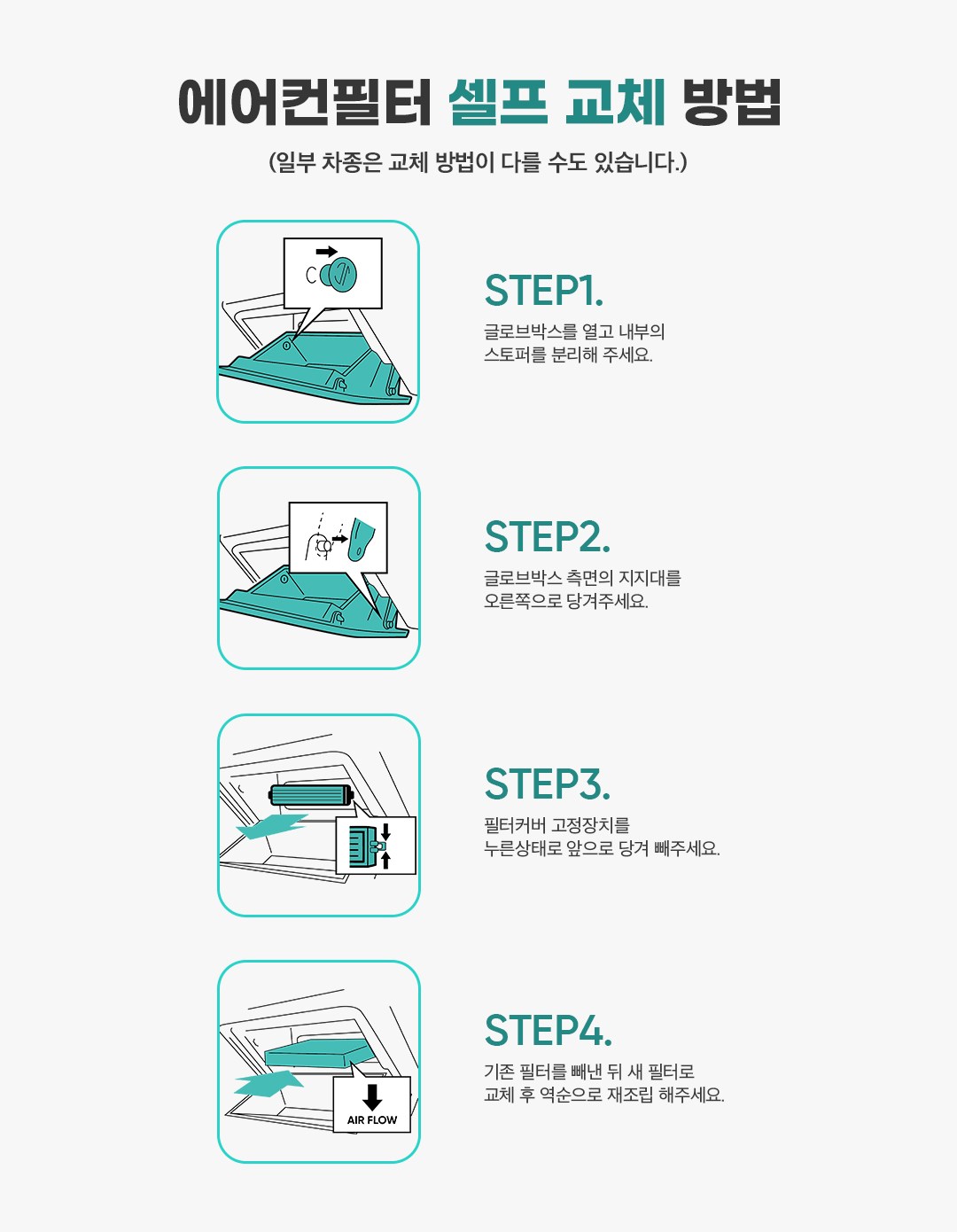 에어컨필터 셀프 교체 방법

(일부 차종은 교체 방법이 다를 수도 있습니다.)

STEP1.

글로브박스를 열고 내부의 스토퍼를 분리해 주세요.

STEP2.

글로브박스 측면의 지지대를 오른쪽으로 당겨주세요.

STEP3.

필터커버 고정장치를 누른상태로 앞으로 당겨 빼주세요.

AIR FLOW

STEP4.

기존 필터를 빼낸 뒤 새 필터로 교체 후 역순으로 재조립 해주세요.