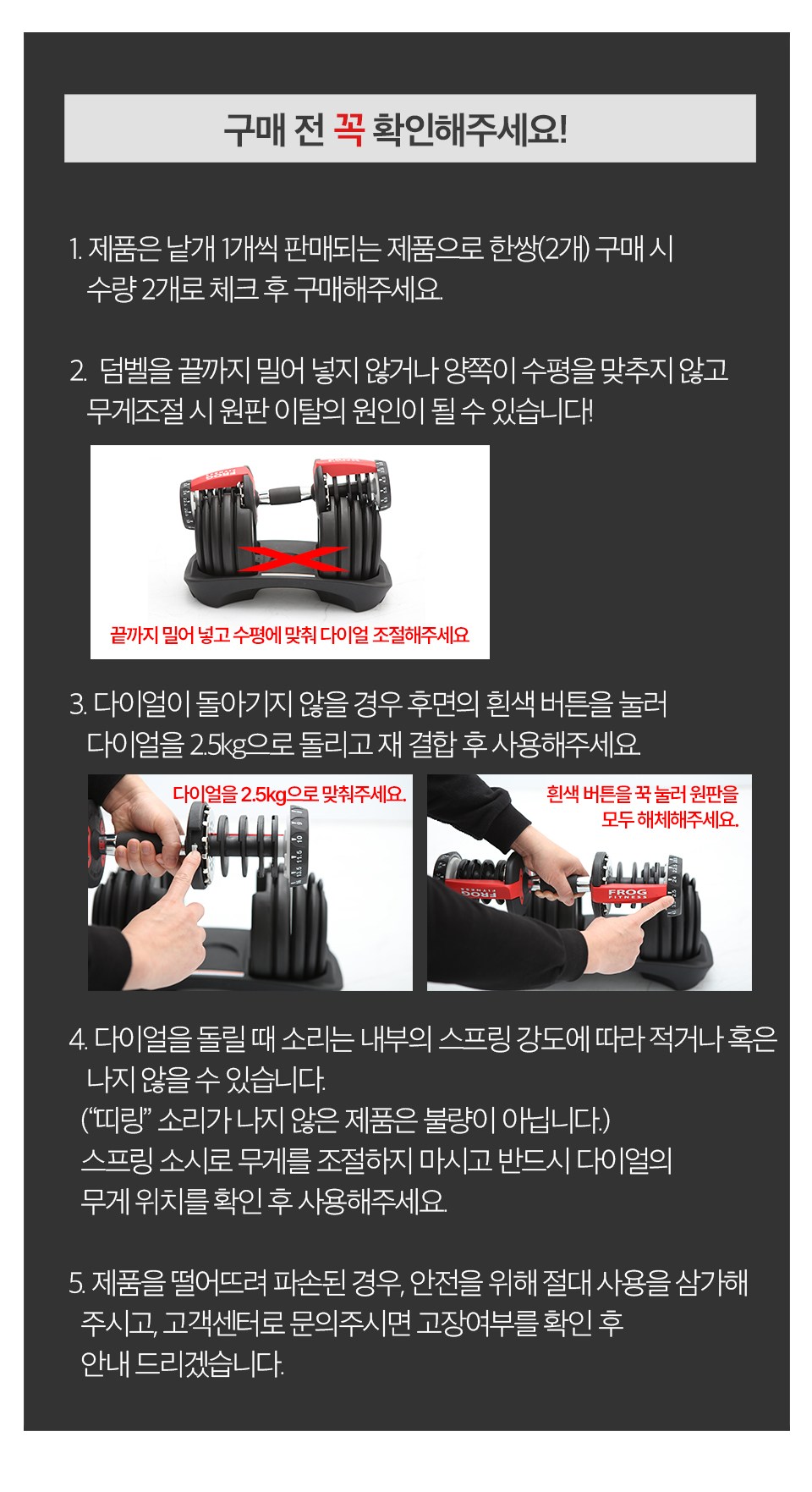 구매 전 꼭 확인해주세요!

1. 제품은 낱개 1개씩 판매되는 제품으로 한쌍(2개) 구매 시 수량 2개로 체크 후 구매해주세요.

2. 덤벨을 끝까지 밀어 넣지 않거나 양쪽이 수평을 맞추지 않고 무게조절 시 원판 이탈의 원인이 될 수 있습니다!

끝까지 밀어 넣고 수평에 맞춰 다이얼 조절해주세요

3. 다이얼이 돌아가지 않을 경우 후면의 흰색 버튼을 눌러 다이얼을 2.5kg으로 돌리고 재 결합 후 사용해주세요.

다이얼을 2.5kg으로 맞춰주세요.

흰색 버튼을 꾹 눌러 원판을 모두 해체해주세요.

FROG FITNESS

4. 다이얼을 돌릴 때 소리는 내부의 스프링 강도에 따라 적거나 혹은 나지 않을 수 있습니다.
("띠링" 소리가 나지 않은 제품은 불량이 아닙니다.)
스프링 소시로 무게를 조절하지 마시고 반드시 다이얼의 무게 위치를 확인 후 사용해주세요.

5. 제품을 떨어뜨려 파손된 경우, 안전을 위해 절대 사용을 삼가해 주시고, 고객센터로 문의주시면 고장여부를 확인 후 안내 드리겠습니다.