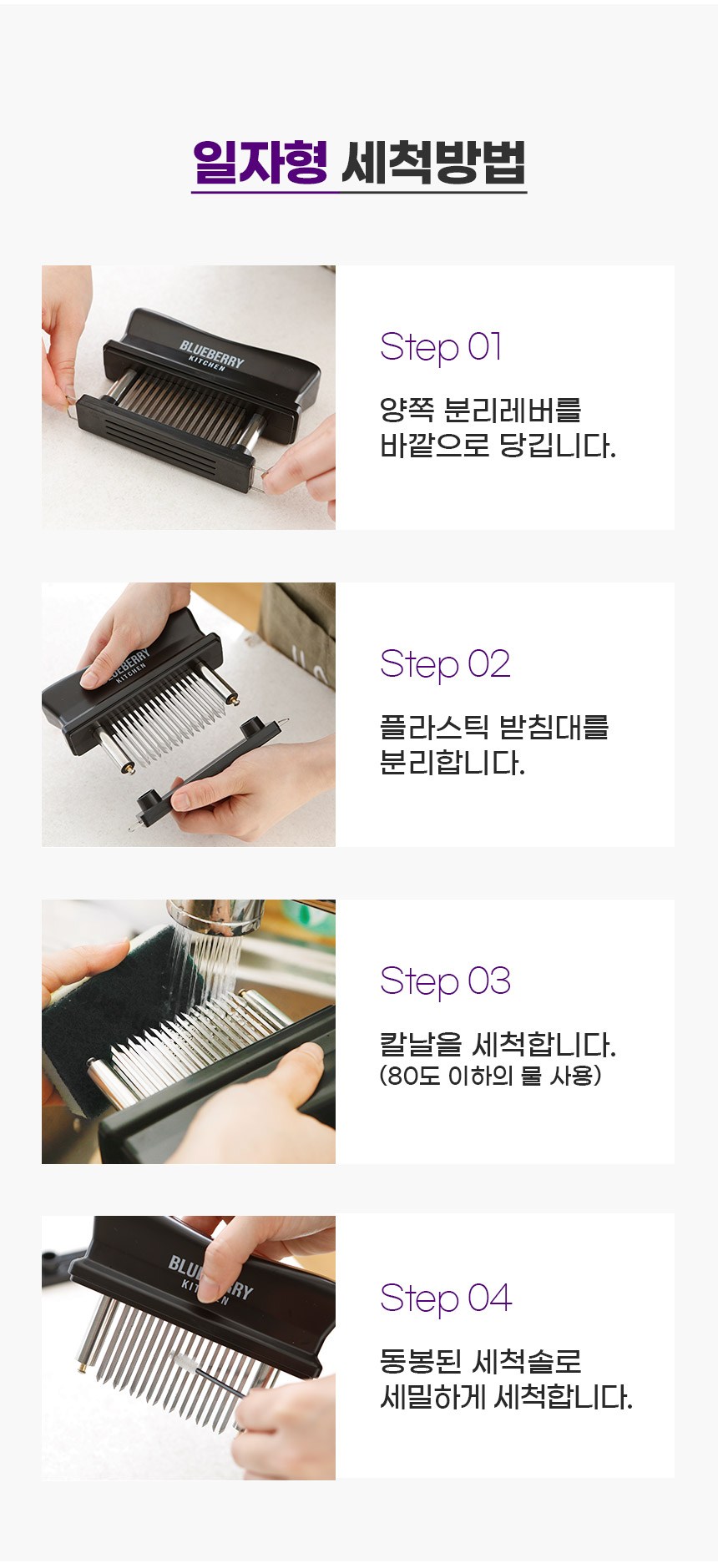 일자형 세척방법

BLUEBERRY KITCHEN

Step 01

양쪽 분리레버를 바깥으로 당깁니다.

BLUEBERRY KITCHEN

Step 02

플라스틱 받침대를 분리합니다.

Step 03

칼날을 세척합니다.
(80도 이하의 물 사용)

BLUEBERRY KITCHEN

Step 04

동봉된 세척솔로 세밀하게 세척합니다.