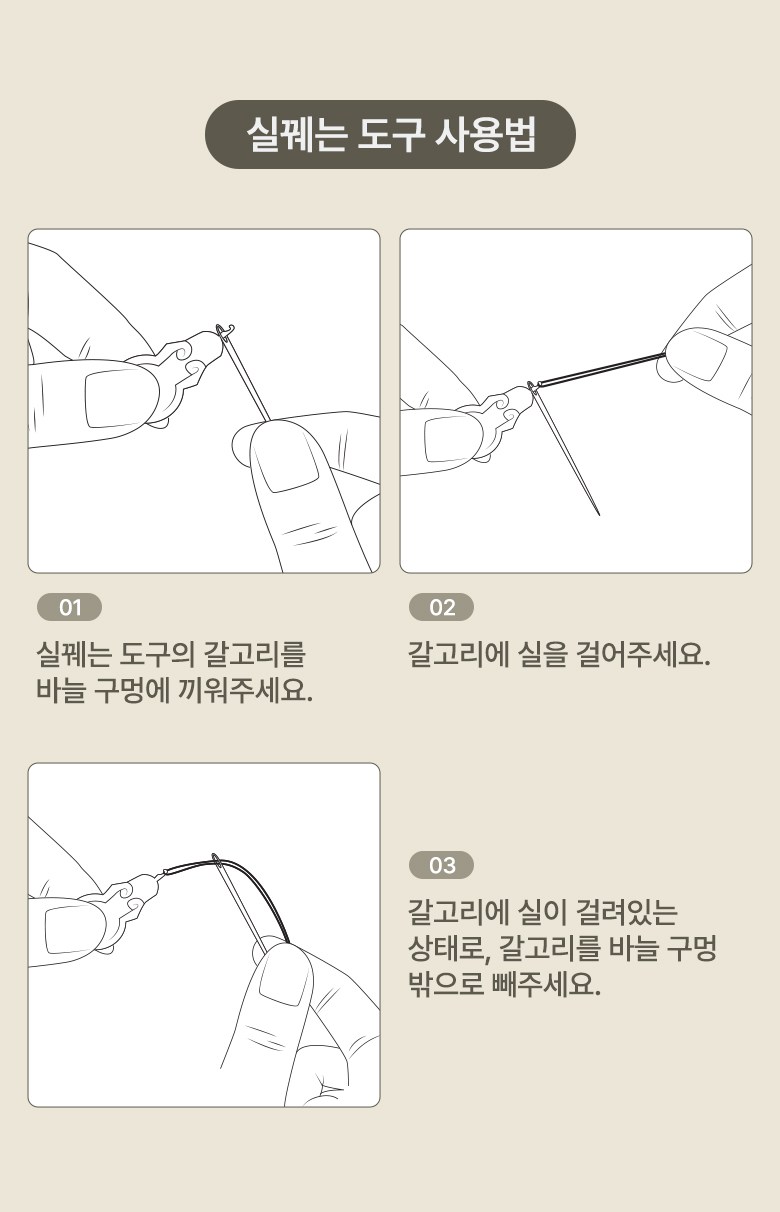 실꿰는 도구 사용법

01

실꿰는 도구의 갈고리를 바늘 구멍에 끼워주세요.

02

갈고리에 실을 걸어주세요.

03

갈고리에 실이 걸려있는 상태로, 갈고리를 바늘 구멍 밖으로 빼주세요.