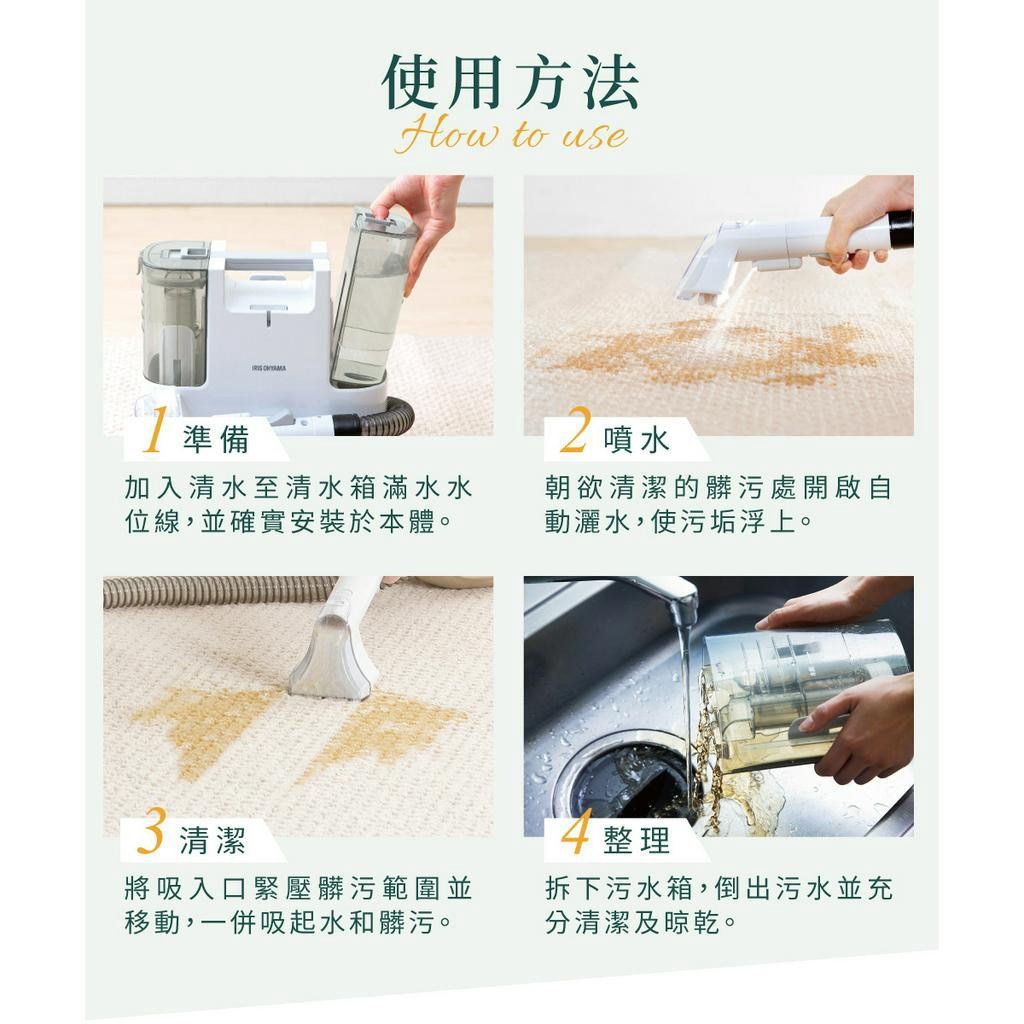 使用方法
How to use

IRIS OHYAMA

1 準備
加入清水至清水箱滿水水位線，並確實安裝於本體。

2 噴水
朝欲清潔的髒污處開啟自動灑水，使污垢浮上。

3 清潔
將吸入口緊壓髒污範圍並移動，一併吸起水和髒污。

4 整理
拆下污水箱，倒出污水並充分清潔及晾乾。