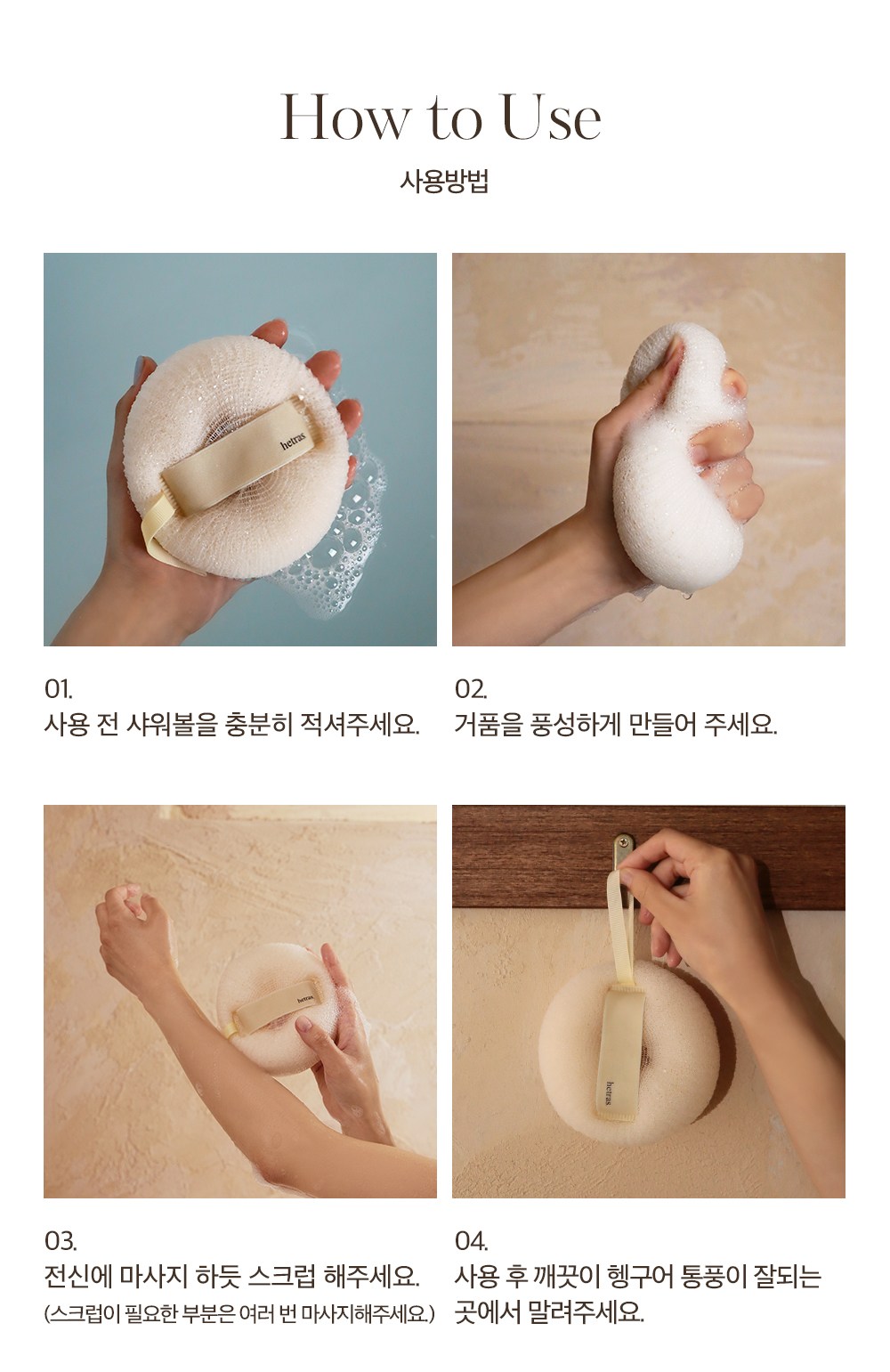 How to Use

사용방법

hetras

01.
사용 전 샤워볼을 충분히 적셔주세요.

02.
거품을 풍성하게 만들어 주세요.

hetras

hetras

03.
전신에 마사지 하듯 스크럽 해주세요.
(스크럽이 필요한 부분은 여러 번 마사지해주세요.)

04.
사용 후 깨끗이 헹구어 통풍이 잘되는 곳에서 말려주세요.