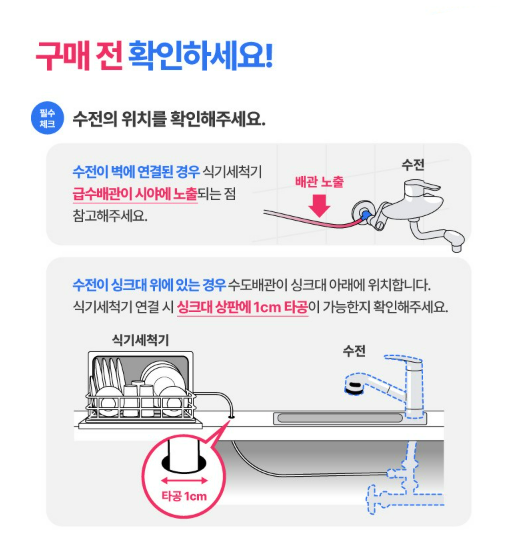 구매 전 확인하세요!

필수 체크 수전의 위치를 확인해주세요.

수전이 벽에 연결된 경우 식기세척기 급수배관이 시야에 노출되는 점 참고해주세요.

배관 노출

수전

수전이 싱크대 위에 있는 경우 수도배관이 싱크대 아래에 위치합니다.
식기세척기 연결 시 싱크대 상판에 1cm 타공이 가능한지 확인해주세요.

식기세척기

수전

타공 1cm