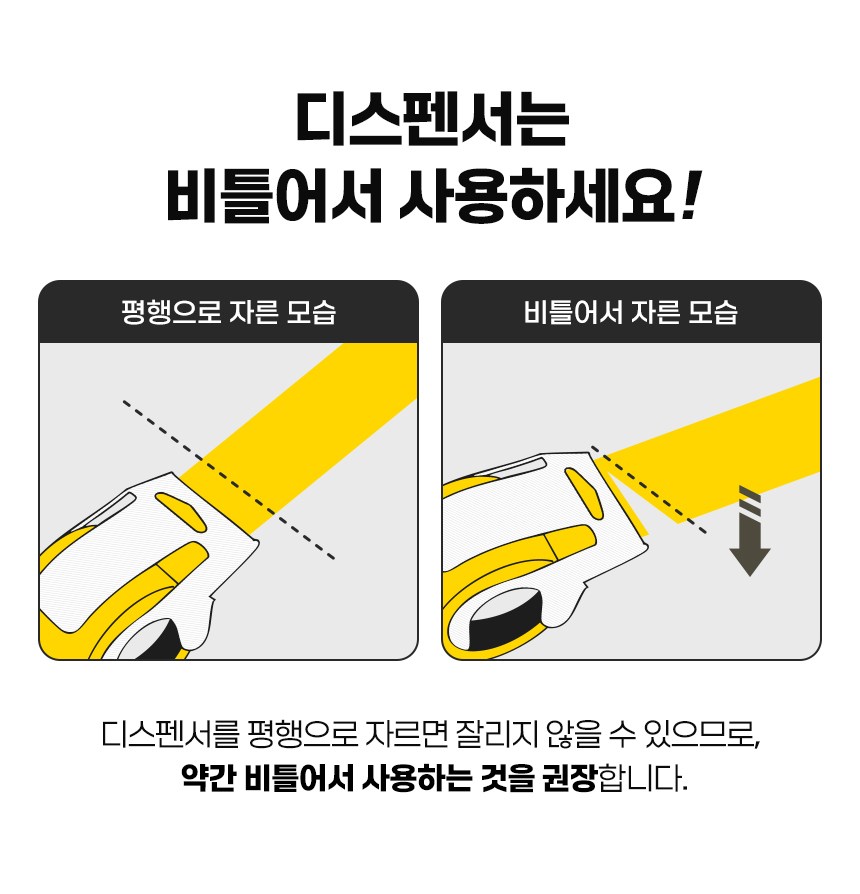 디스펜서는
비틀어서 사용하세요!

평행으로 자른 모습

비틀어서 자른 모습

디스펜서를 평행으로 자르면 잘리지 않을 수 있으므로,
약간 비틀어서 사용하는 것을 권장합니다.