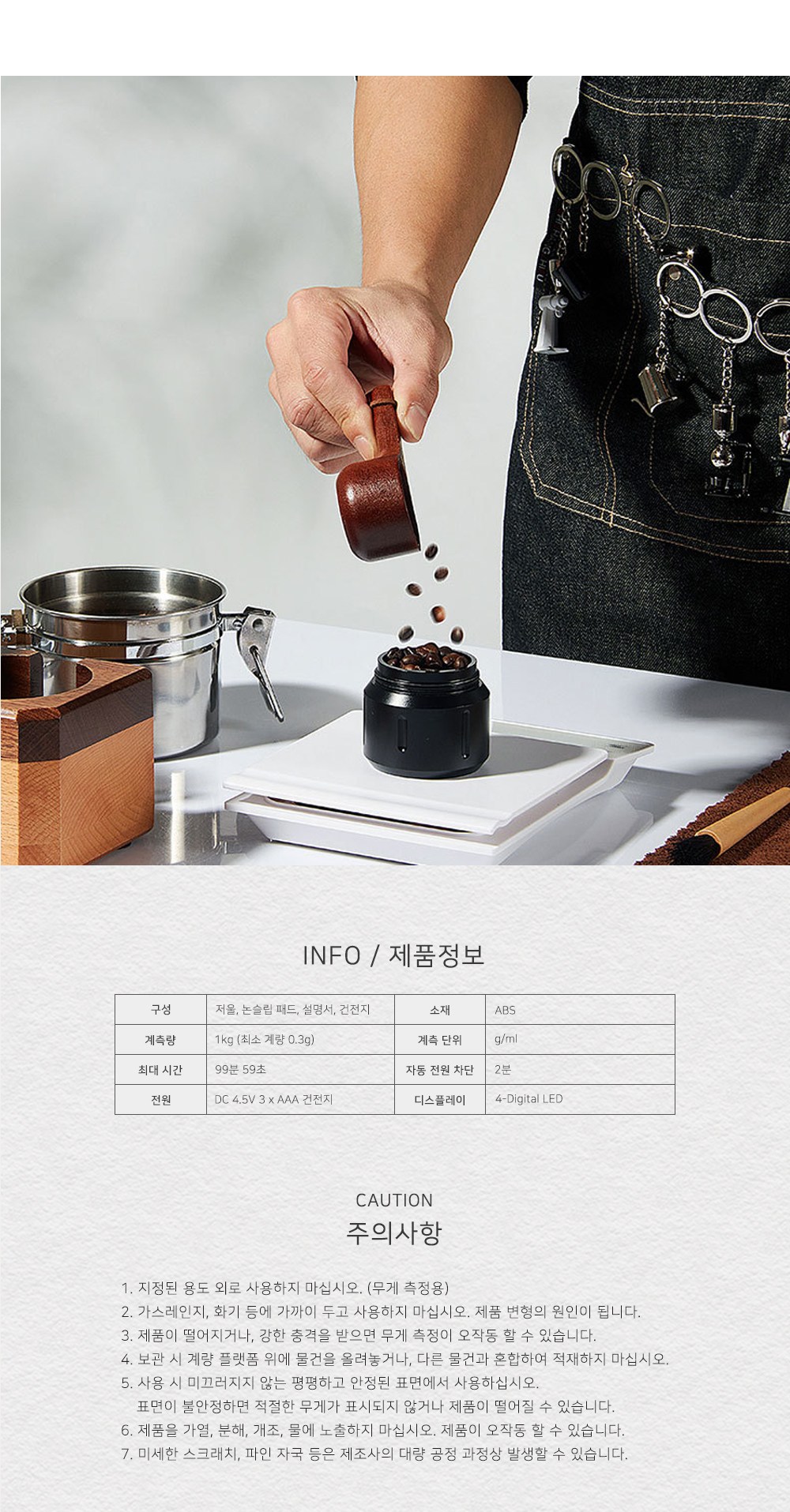 INFO / 제품정보

| 구성 | 저울, 논슬립 패드, 설명서, 건전지 | 소재 | ABS |
|---|---|---|---|
| 계측량 | 1kg (최소 계량 0.3g) | 계측 단위 | g/ml |
| 최대 시간 | 99분 59초 | 자동 전원 차단 | 2분 |
| 전원 | DC 4.5V 3 x AAA 건전지 | 디스플레이 | 4-Digital LED |

CAUTION
주의사항

1. 지정된 용도 외로 사용하지 마십시오. (무게 측정용)
2. 가스레인지, 화기 등에 가까이 두고 사용하지 마십시오. 제품 변형의 원인이 됩니다.
3. 제품이 떨어지거나, 강한 충격을 받으면 무게 측정이 오작동 할 수 있습니다.
4. 보관 시 계량 플랫폼 위에 물건을 올려놓거나, 다른 물건과 혼합하여 적재하지 마십시오.
5. 사용 시 미끄러지지 않는 평평하고 안정된 표면에서 사용하십시오. 표면이 불안정하면 적절한 무게가 표시되지 않거나 제품이 떨어질 수 있습니다.
6. 제품을 가열, 분해, 개조, 물에 노출하지 마십시오. 제품이 오작동 할 수 있습니다.
7. 미세한 스크래치, 파인 자국 등은 제조사의 대량 공정 과정상 발생할 수 있습니다.