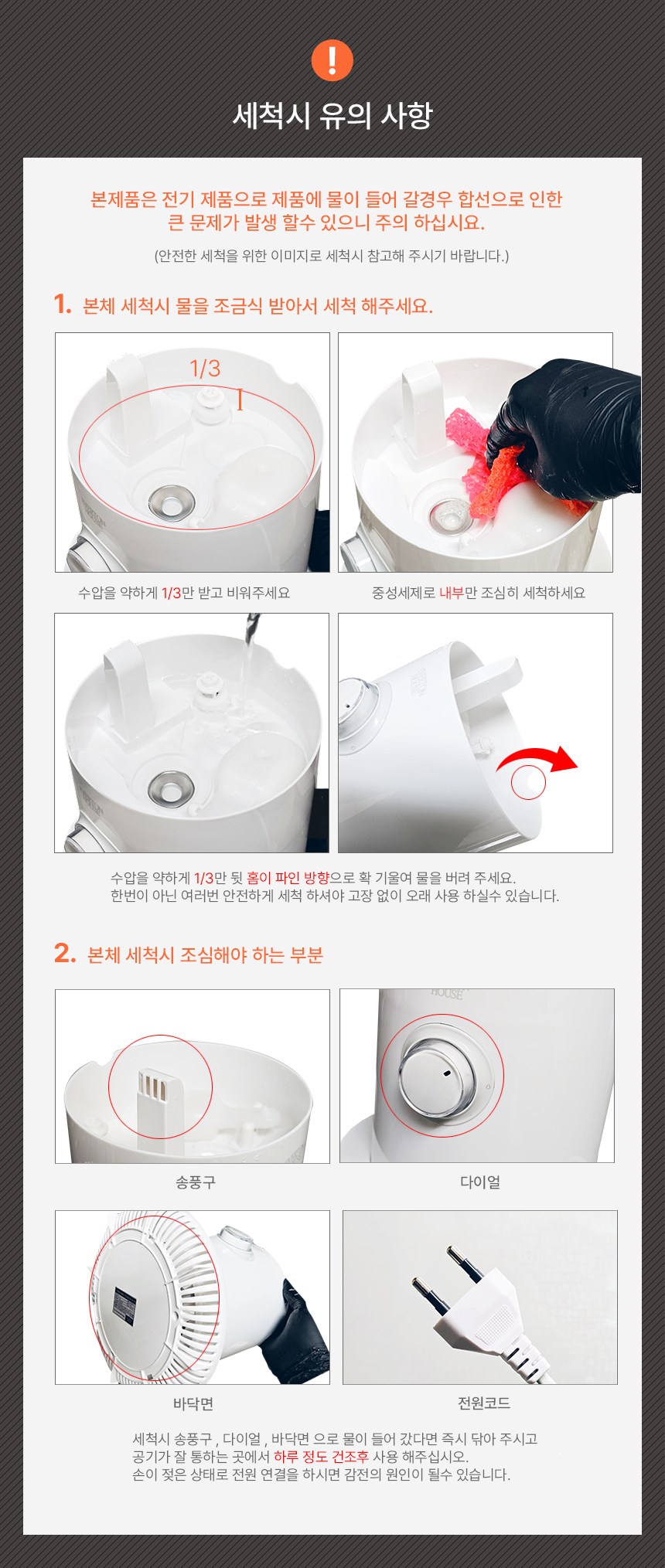 !

세척시 유의 사항

본제품은 전기 제품으로 제품에 물이 들어 갈경우 합선으로 인한 큰 문제가 발생 할수 있으니 주의 하십시요.

(안전한 세척을 위한 이미지로 세척시 참고해 주시기 바랍니다.)

1. 본체 세척시 물을 조금식 받아서 세척 해주세요.

1/3

수압을 약하게 1/3만 받고 비워주세요

중성세제로 내부만 조심히 세척하세요

수압을 약하게 1/3만 뒷 홈이 파인 방향으로 확 기울여 물을 버려 주세요.
한번이 아닌 여러번 안전하게 세척 하셔야 고장 없이 오래 사용 하실수 있습니다.

2. 본체 세척시 조심해야 하는 부분

HOUSE

송풍구

다이얼

바닥면

전원코드

세척시 송풍구 , 다이얼 , 바닥면 으로 물이 들어 갔다면 즉시 닦아 주시고
공기가 잘 통하는 곳에서 하루 정도 건조후 사용 해주십시오.
손이 젖은 상태로 전원 연결을 하시면 감전의 원인이 될수 있습니다.