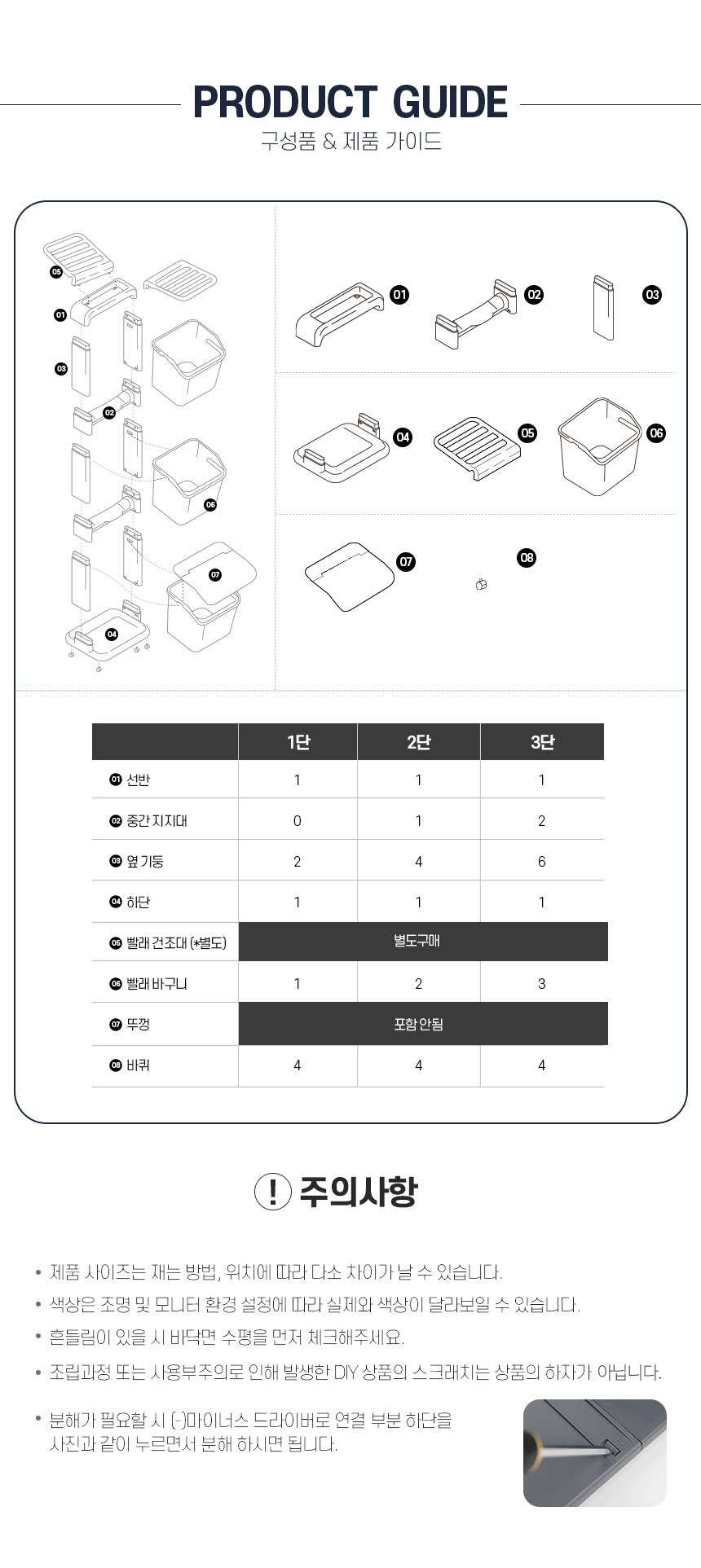 PRODUCT GUIDE
구성품 & 제품 가이드

05
01
03
02
06
07
04

01 02 03

04 05 06

07 08

| | 1단 | 2단 | 3단 |
|---|---|---|---|
| 01 선반 | 1 | 1 | 1 |
| 02 중간 지지대 | 0 | 1 | 2 |
| 03 옆 기둥 | 2 | 4 | 6 |
| 04 하단 | 1 | 1 | 1 |
| 05 빨래 건조대 (*별도) | 별도구매 | | |
| 06 빨래 바구니 | 1 | 2 | 3 |
| 07 뚜껑 | 포함 안됨 | | |
| 08 바퀴 | 4 | 4 | 4 |

! 주의사항

• 제품 사이즈는 재는 방법, 위치에 따라 다소 차이가 날 수 있습니다.
• 색상은 조명 및 모니터 환경 설정에 따라 실제와 색상이 달라보일 수 있습니다.
• 흔들림이 있을 시 바닥면 수평을 먼저 체크해주세요.
• 조립과정 또는 사용부주의로 인해 발생한 DIY 상품의 스크래치는 상품의 하자가 아닙니다.
• 분해가 필요할 시 (-)마이너스 드라이버로 연결 부분 하단을 사진과 같이 누르면서 분해 하시면 됩니다.