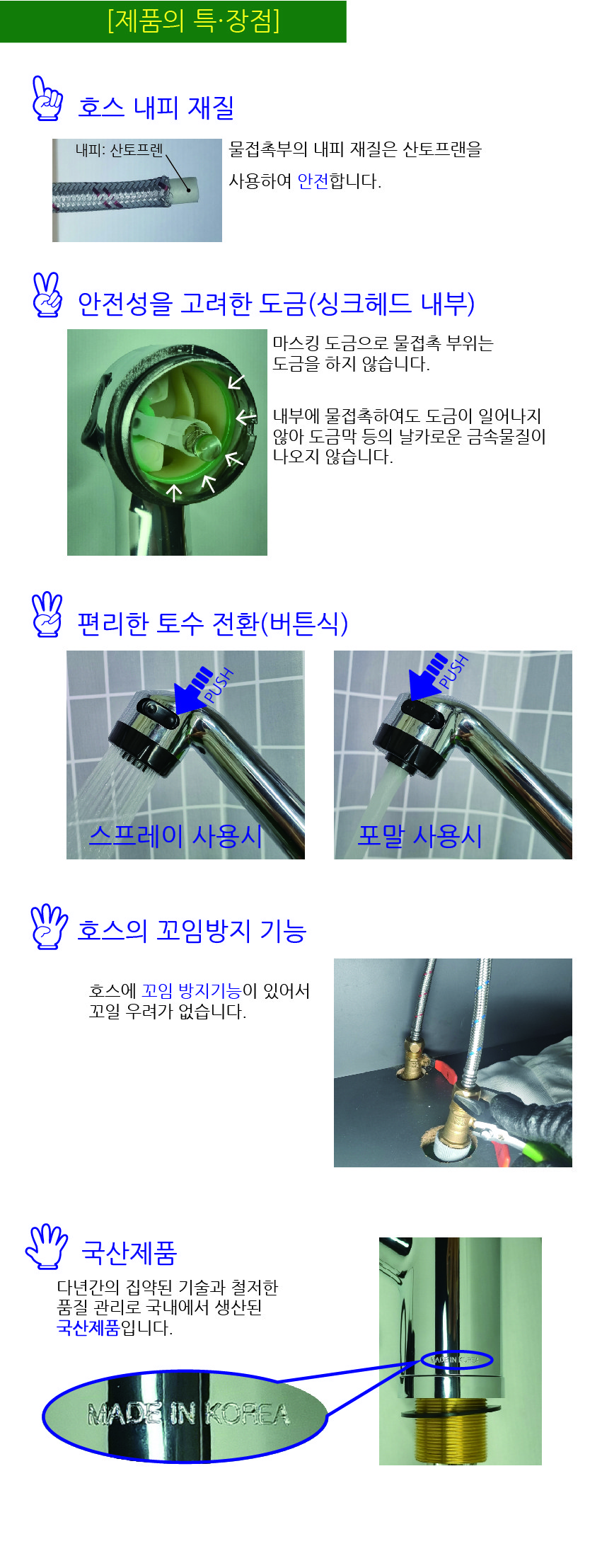 [제품의 특·장점]

호스 내피 재질

내피: 산토프렌

물접촉부의 내피 재질은 산토프랜을 사용하여 안전합니다.

안전성을 고려한 도금(싱크헤드 내부)

마스킹 도금으로 물접촉 부위는 도금을 하지 않습니다.

내부에 물접촉하여도 도금이 일어나지 않아 도금막 등의 날카로운 금속물질이 나오지 않습니다.

편리한 토수 전환(버튼식)

PUSH

스프레이 사용시

PUSH

포말 사용시

호스의 꼬임방지 기능

호스에 꼬임 방지기능이 있어서 꼬일 우려가 없습니다.

국산제품

다년간의 집약된 기술과 철저한 품질 관리로 국내에서 생산된 국산제품입니다.

MADE IN KOREA

MADE IN KOREA