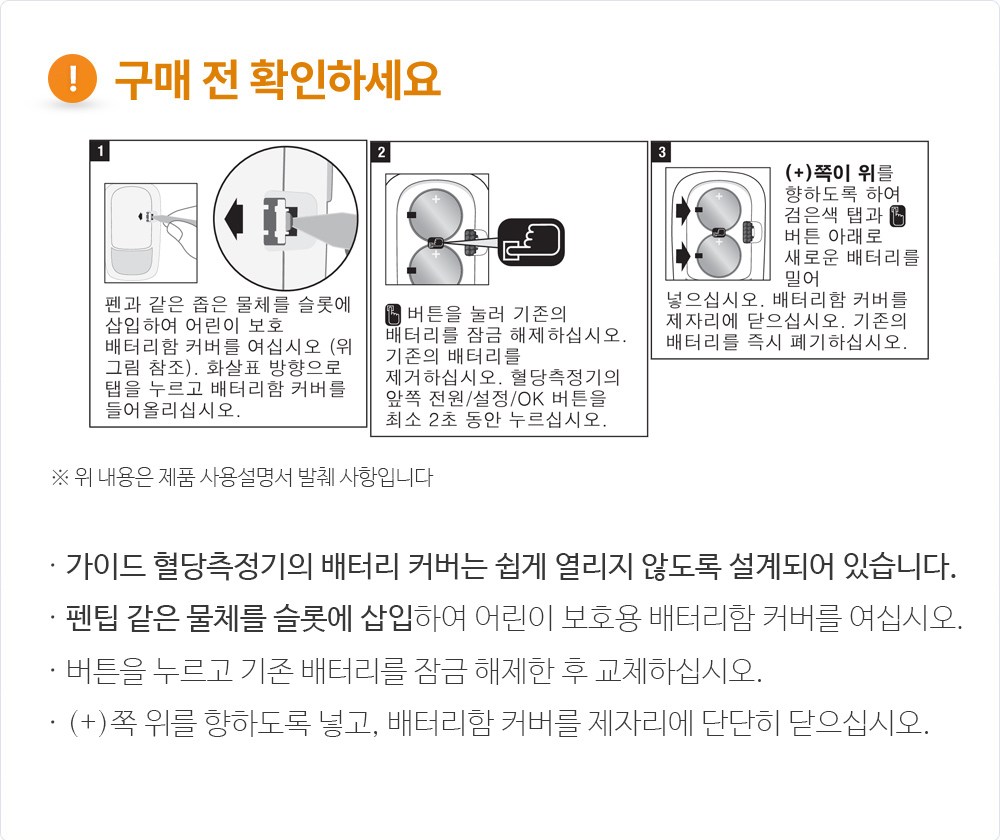 ! 구매 전 확인하세요

1

펜과 같은 좁은 물체를 슬롯에 삽입하여 어린이 보호 배터리함 커버를 여십시오 (위 그림 참조). 화살표 방향으로 탭을 누르고 배터리함 커버를 들어올리십시오.

2

버튼을 눌러 기존의 배터리를 잠금 해제하십시오. 기존의 배터리를 제거하십시오. 혈당측정기의 앞쪽 전원/설정/OK 버튼을 최소 2초 동안 누르십시오.

3

(+)쪽이 위를 향하도록 하여 검은색 탭과 버튼 아래로 새로운 배터리를 밀어 넣으십시오. 배터리함 커버를 제자리에 닫으십시오. 기존의 배터리를 즉시 폐기하십시오.

※ 위 내용은 제품 사용설명서 발췌 사항입니다

· 가이드 혈당측정기의 배터리 커버는 쉽게 열리지 않도록 설계되어 있습니다.

· 펜팁 같은 물체를 슬롯에 삽입하여 어린이 보호용 배터리함 커버를 여십시오.

· 버튼을 누르고 기존 배터리를 잠금 해제한 후 교체하십시오.

· (+)쪽 위를 향하도록 넣고, 배터리함 커버를 제자리에 단단히 닫으십시오.