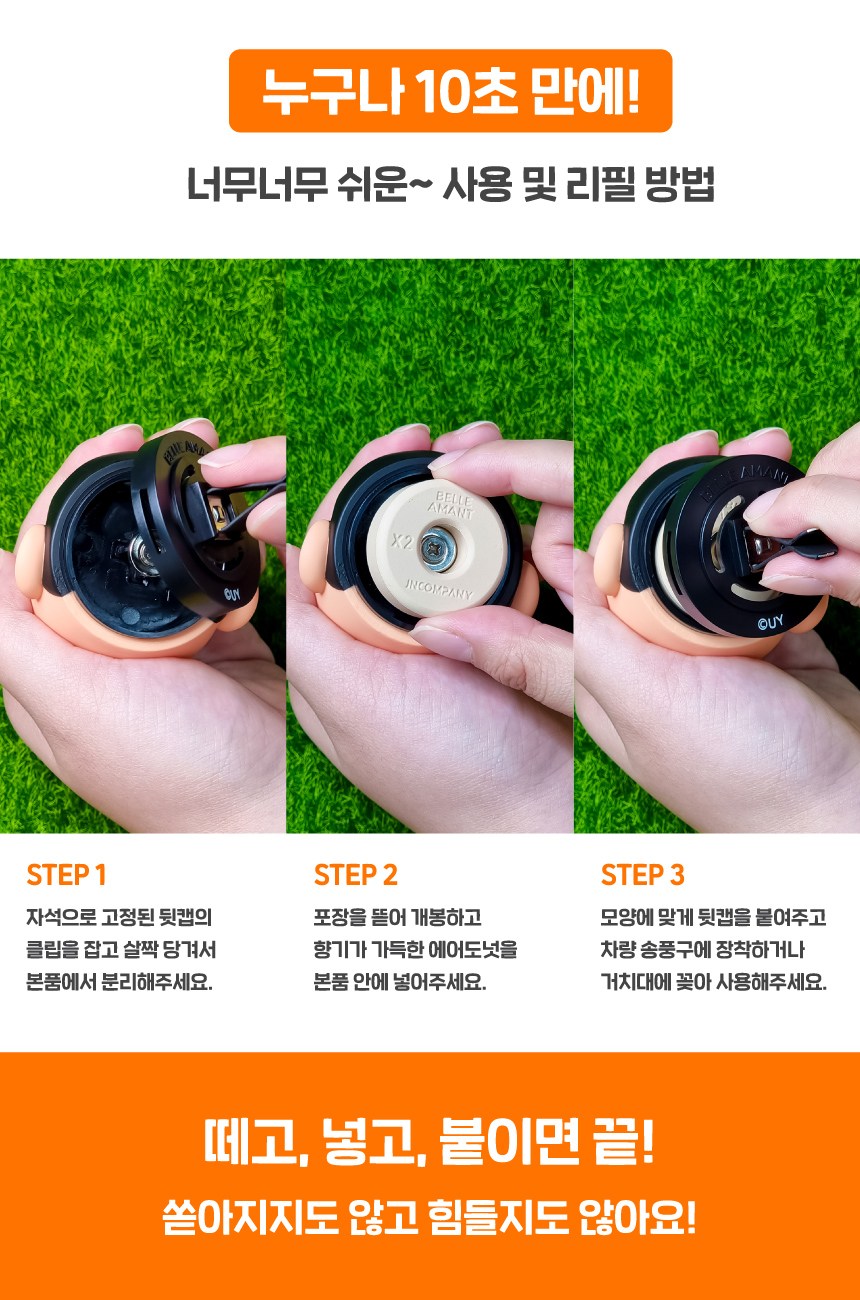 누구나 10초 만에!

너무너무 쉬운~ 사용 및 리필 방법

BELLE AMANT

©UY

BELLE AMANT

X2

JNCOMPANY

BELLE AMANT

©UY

STEP 1

자석으로 고정된 뒷캡의 클립을 잡고 살짝 당겨서 본품에서 분리해주세요.

STEP 2

포장을 뜯어 개봉하고 향기가 가득한 에어도넛을 본품 안에 넣어주세요.

STEP 3

모양에 맞게 뒷캡을 붙여주고 차량 송풍구에 장착하거나 거치대에 꽂아 사용해주세요.

떼고, 넣고, 붙이면 끝!

쏟아지지도 않고 힘들지도 않아요!