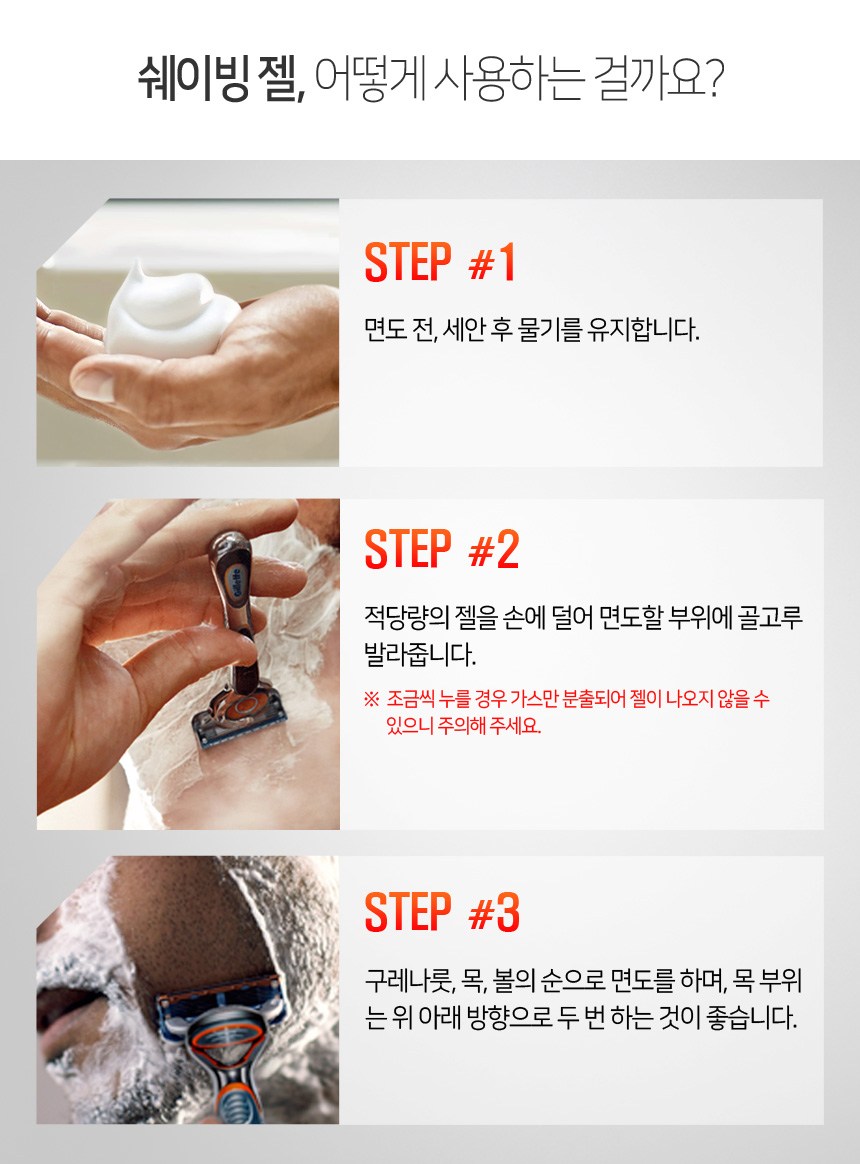 쉐이빙 젤, 어떻게 사용하는 걸까요?

STEP #1

면도 전, 세안 후 물기를 유지합니다.

STEP #2

적당량의 젤을 손에 덜어 면도할 부위에 골고루 발라줍니다.

※ 조금씩 누를 경우 가스만 분출되어 젤이 나오지 않을 수 있으니 주의해 주세요.

STEP #3

구레나룻, 목, 볼의 순으로 면도를 하며, 목 부위는 위 아래 방향으로 두 번 하는 것이 좋습니다.