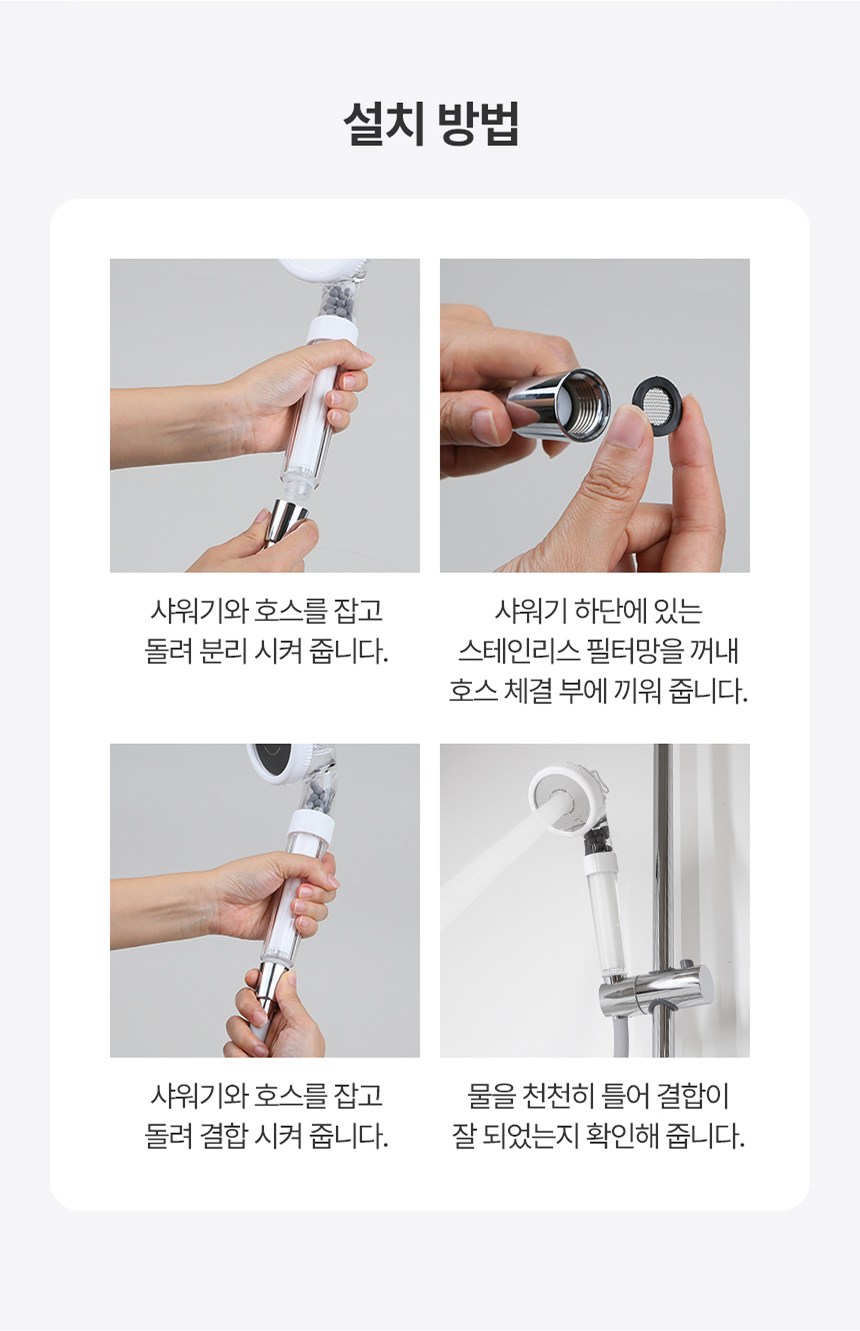 설치 방법

샤워기와 호스를 잡고 돌려 분리 시켜 줍니다.

샤워기 하단에 있는 스테인리스 필터망을 꺼내 호스 체결 부에 끼워 줍니다.

샤워기와 호스를 잡고 돌려 결합 시켜 줍니다.

물을 천천히 틀어 결합이 잘 되었는지 확인해 줍니다.