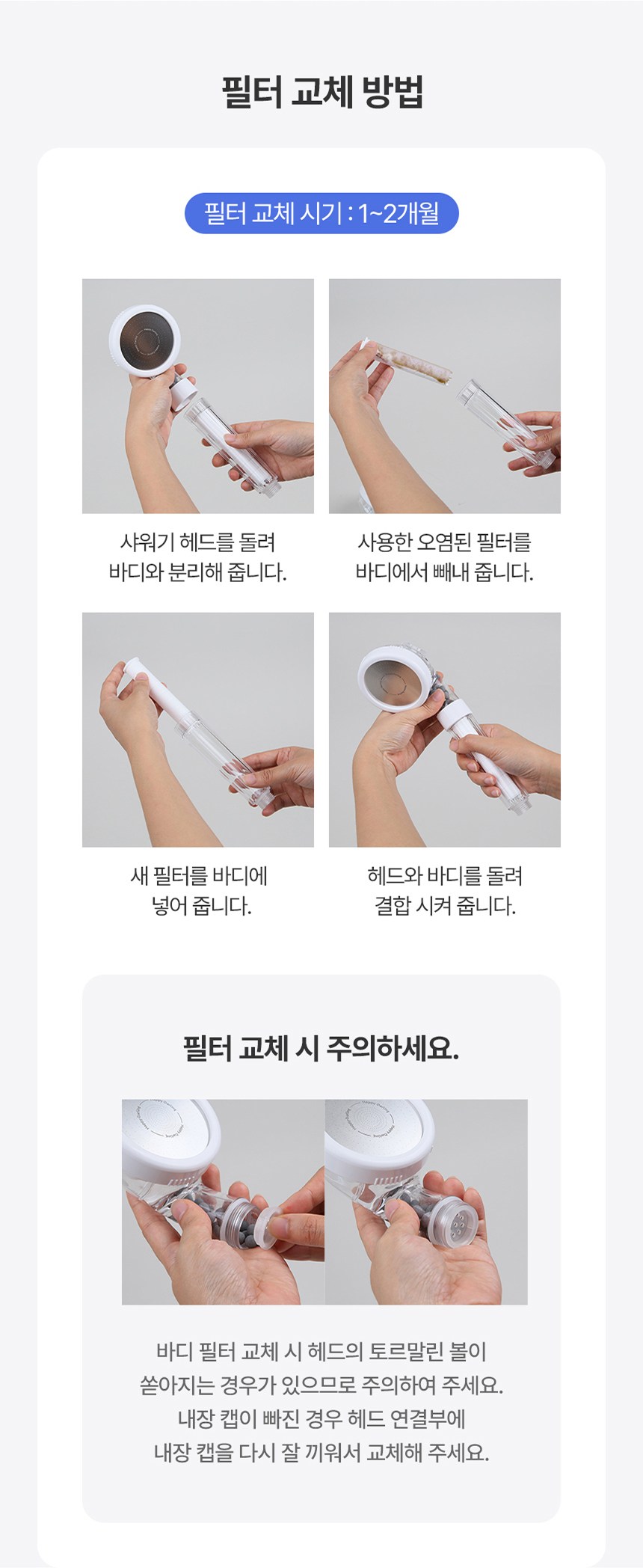 필터 교체 방법

필터 교체 시기 : 1~2개월

샤워기 헤드를 돌려
바디와 분리해 줍니다.

사용한 오염된 필터를
바디에서 빼내 줍니다.

새 필터를 바디에
넣어 줍니다.

헤드와 바디를 돌려
결합 시켜 줍니다.

필터 교체 시 주의하세요.

바디 필터 교체 시 헤드의 토르말린 볼이
쏟아지는 경우가 있으므로 주의하여 주세요.
내장 캡이 빠진 경우 헤드 연결부에
내장 캡을 다시 잘 끼워서 교체해 주세요.